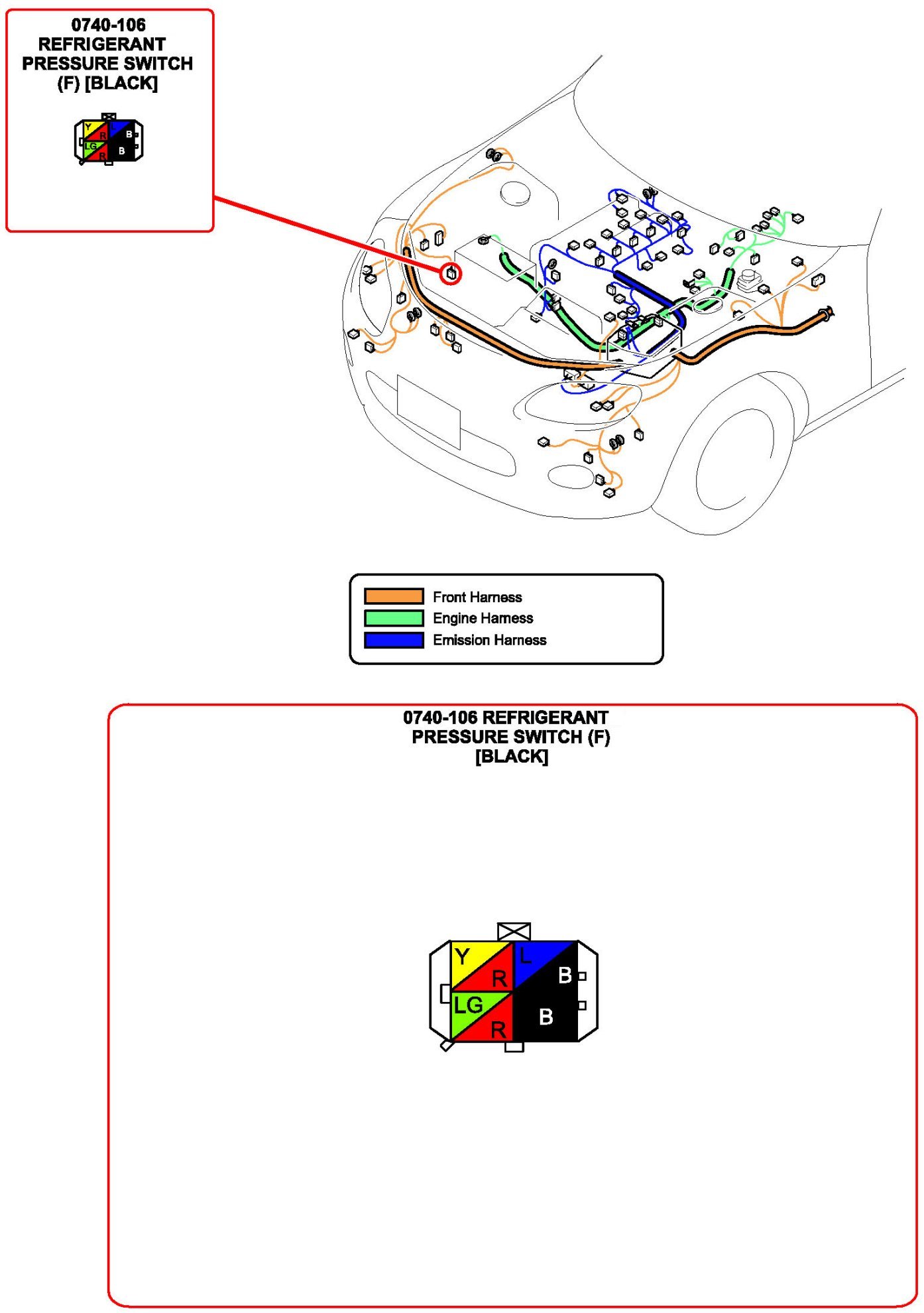 0740-106
REFRIGERANT
PRESSURE SWITCH
(F) [BLACK]

Y
R
L
B
LG
R
B

Front Harness
Engine Harness
Emission Harness

0740-106 REFRIGERANT
PRESSURE SWITCH (F)
[BLACK]

Y
R
L
B
LG
R
B