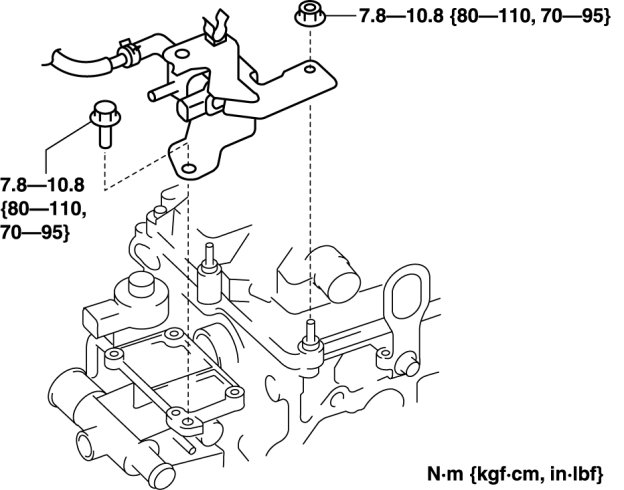 7.8—10.8 {80—110, 70—95}

7.8—10.8 {80—110, 70—95}

N·m {kgf·cm, in·lbf}