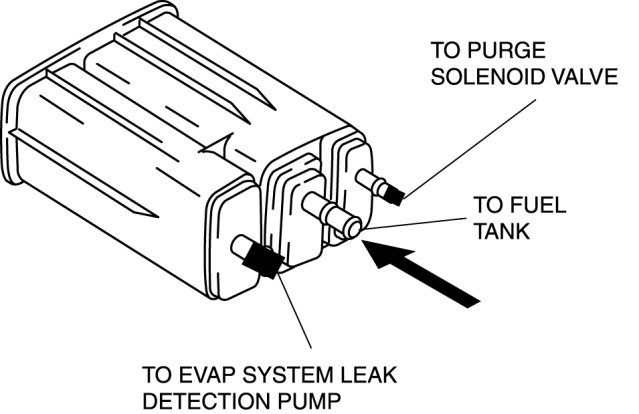 TO PURGE SOLENOID VALVE

TO FUEL TANK

TO EVAP SYSTEM LEAK DETECTION PUMP