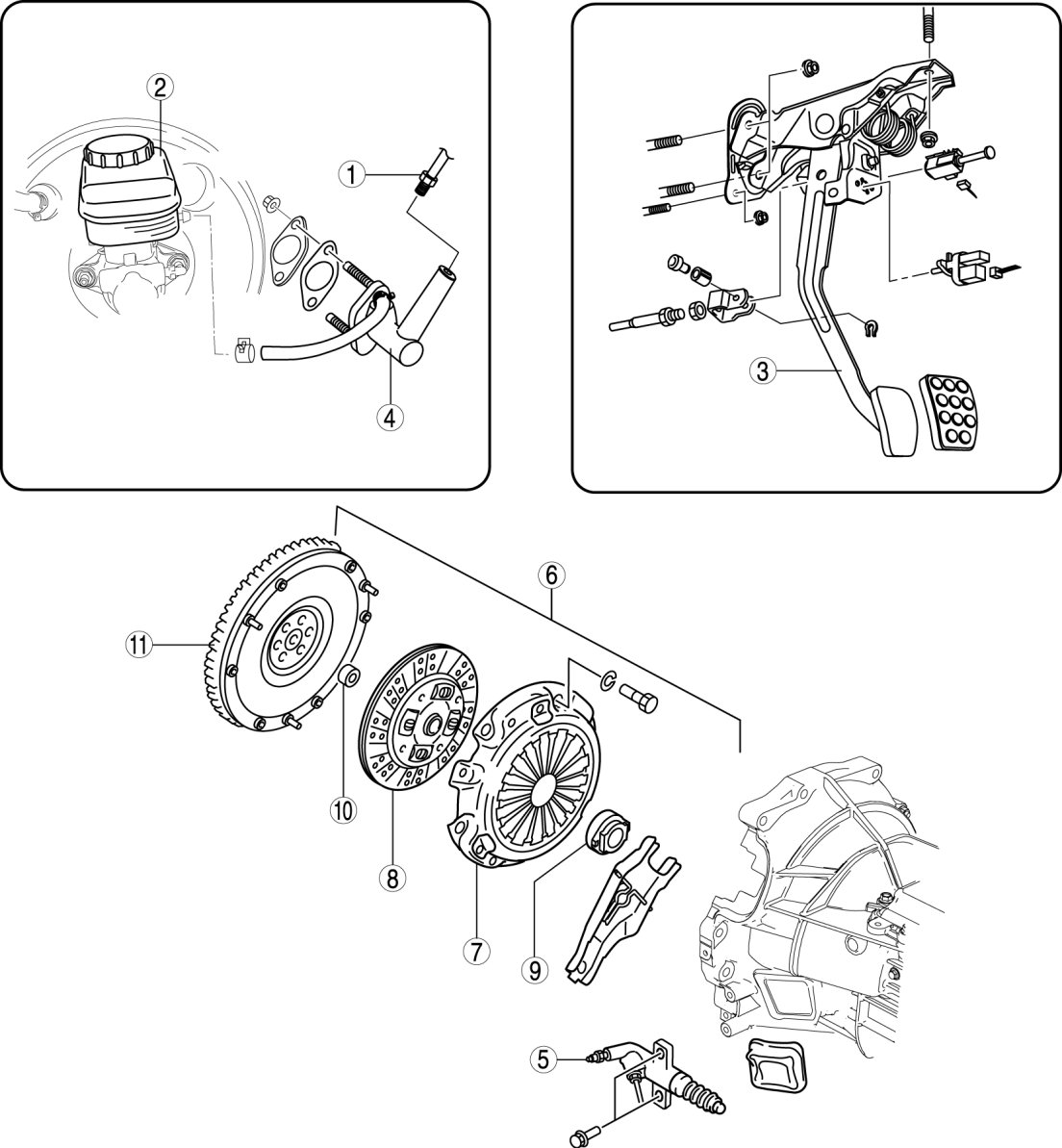 2
1
4
3
6
11
10
8
7
9
5