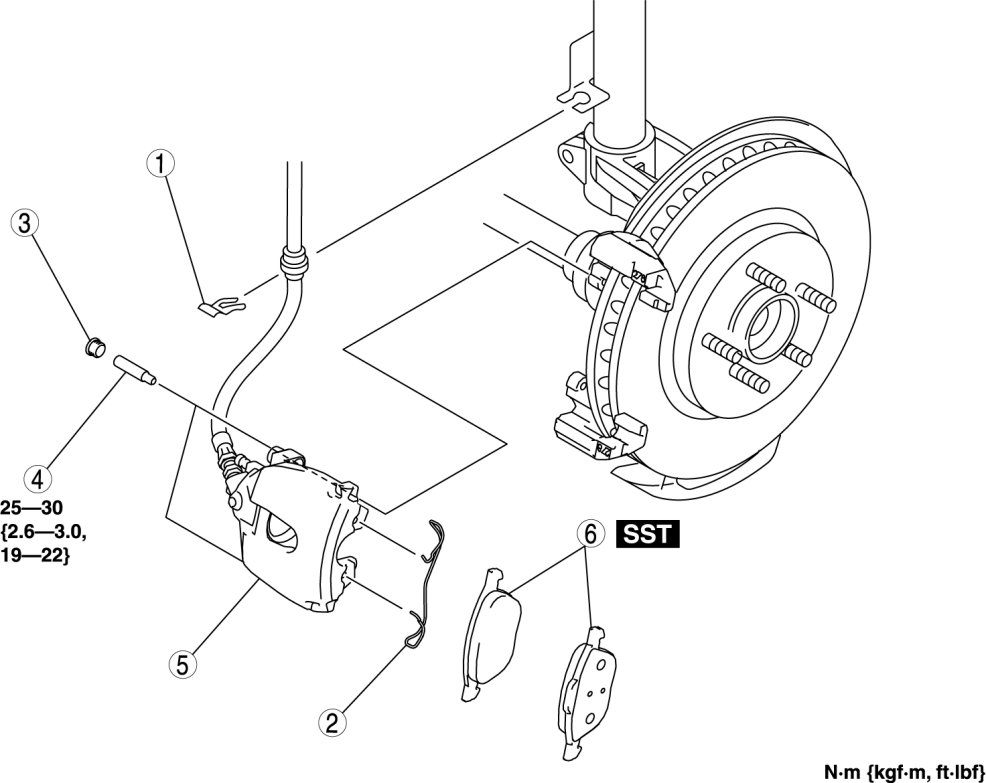 1

3

4

25—30 {2.6—3.0, 19—22}

5

2

6 SST

N·m {kgf·m, ft·lbf}