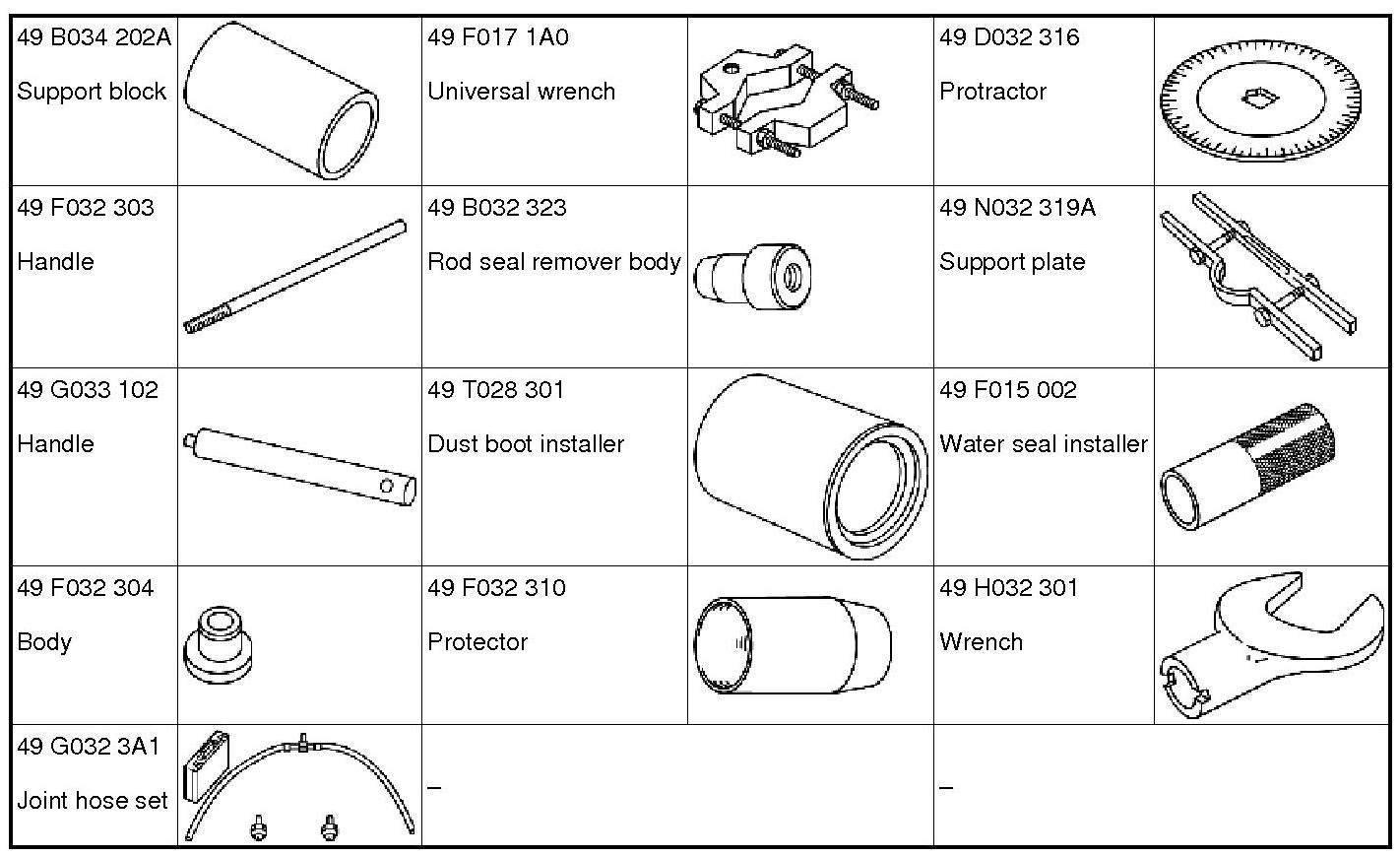 |  |  |  |  |  |  |
|---|---|---|---|---|---|
| 49 B034 202A Support block |  | 49 F017 1A0 Universal wrench |  | 49 D032 316 Protractor |  |
| 49 F032 303 Handle |  | 49 B032 323 Rod seal remover body |  | 49 N032 319A Support plate |  |
| 49 G033 102 Handle |  | 49 T028 301 Dust boot installer |  | 49 F015 002 Water seal installer |  |
| 49 F032 304 Body |  | 49 F032 310 Protector |  | 49 H032 301 Wrench |  |
| 49 G032 3A1 Joint hose set |  | – |  | – |  |