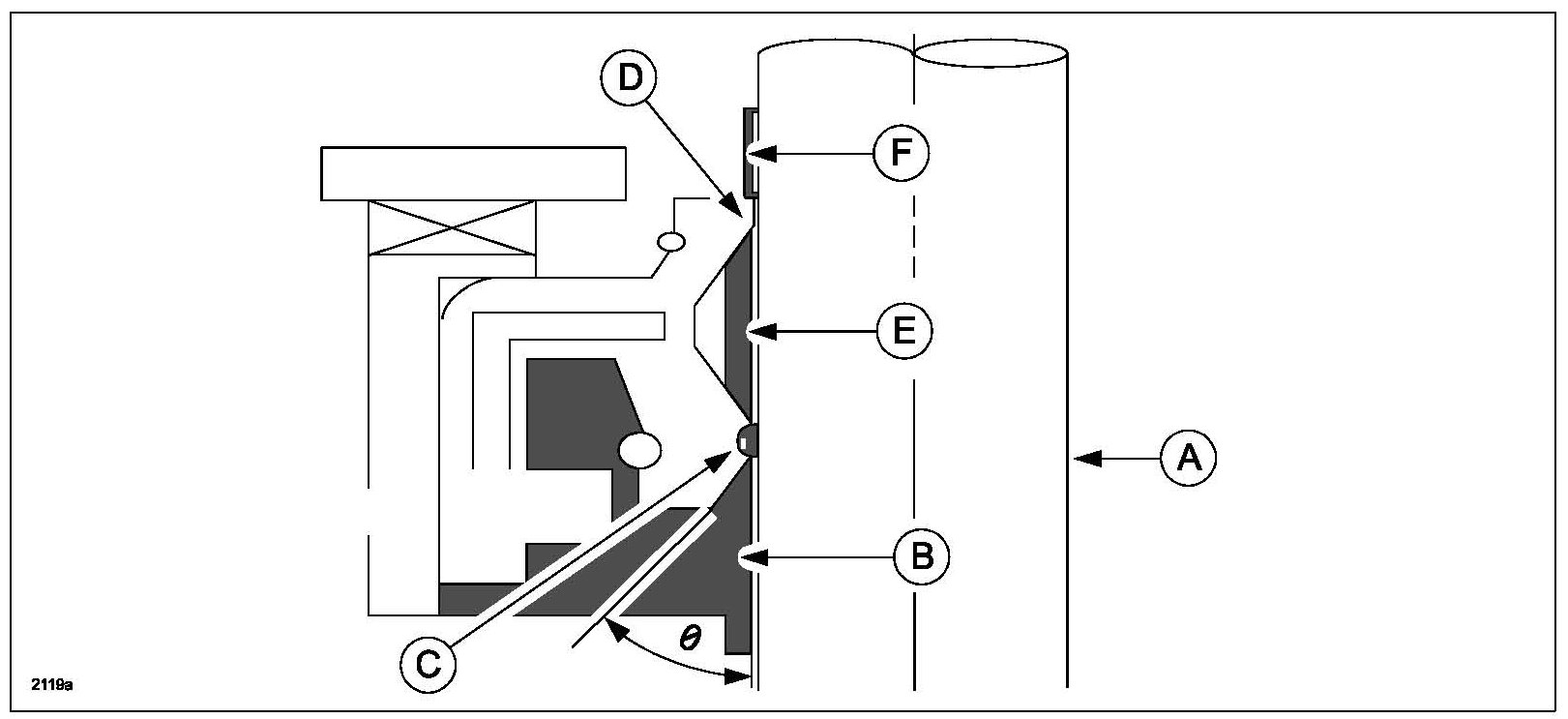 D
F
E
A
B
C
$\theta$
2119a