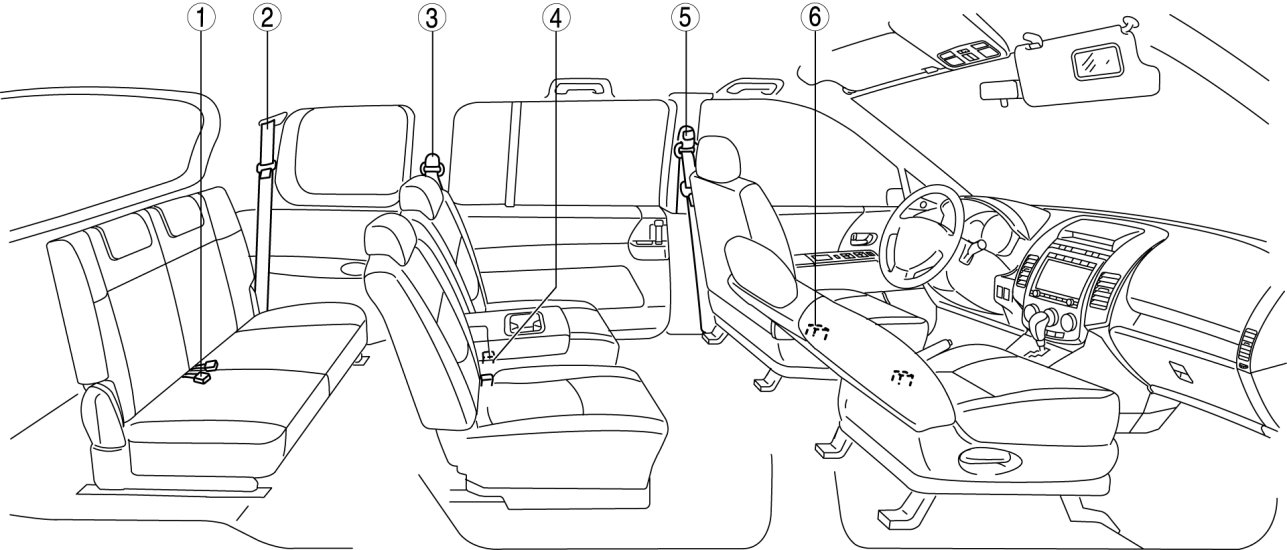 ①
②
③
④
⑤
⑥