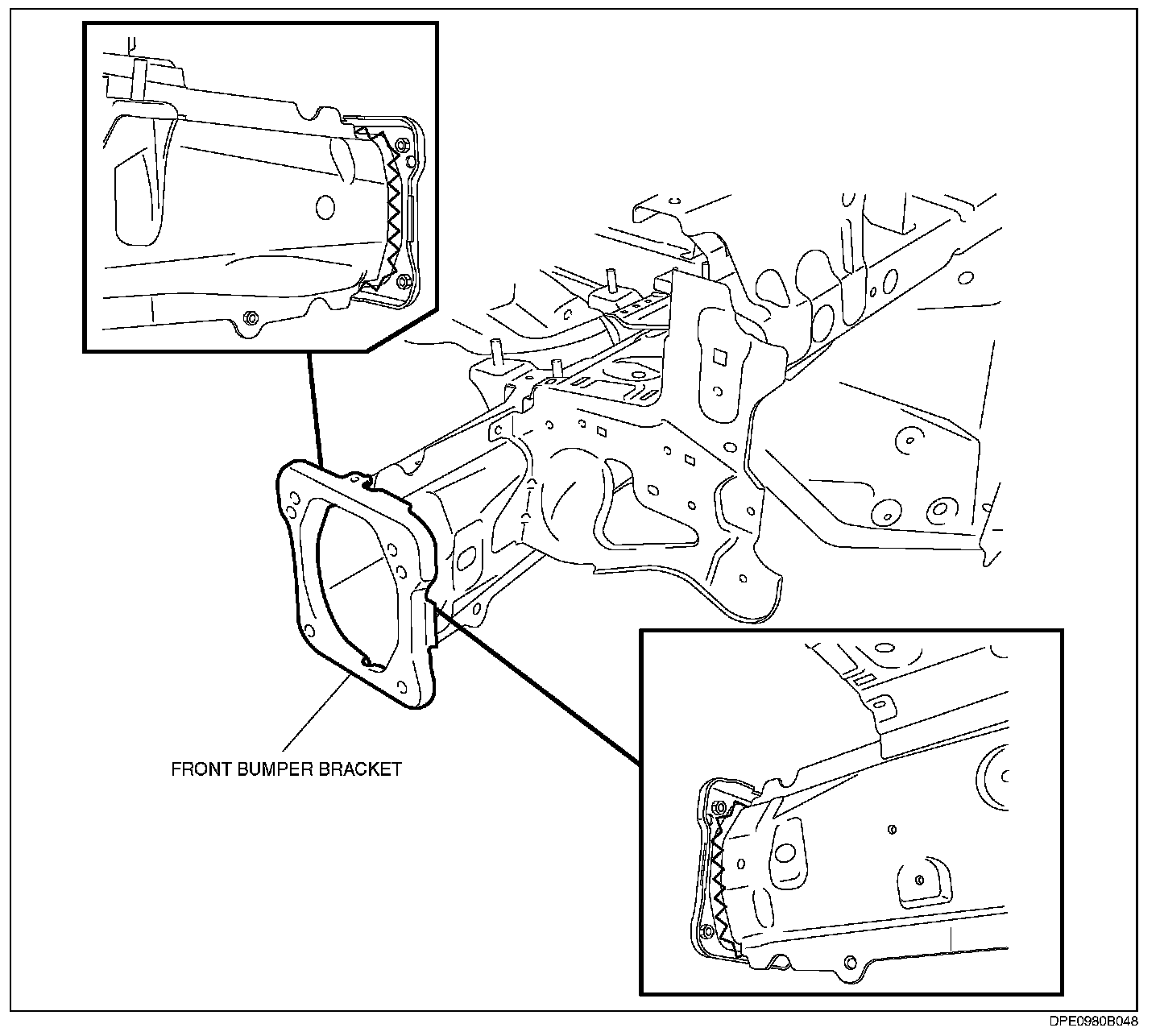 FRONT BUMPER BRACKET

DPE0980B048