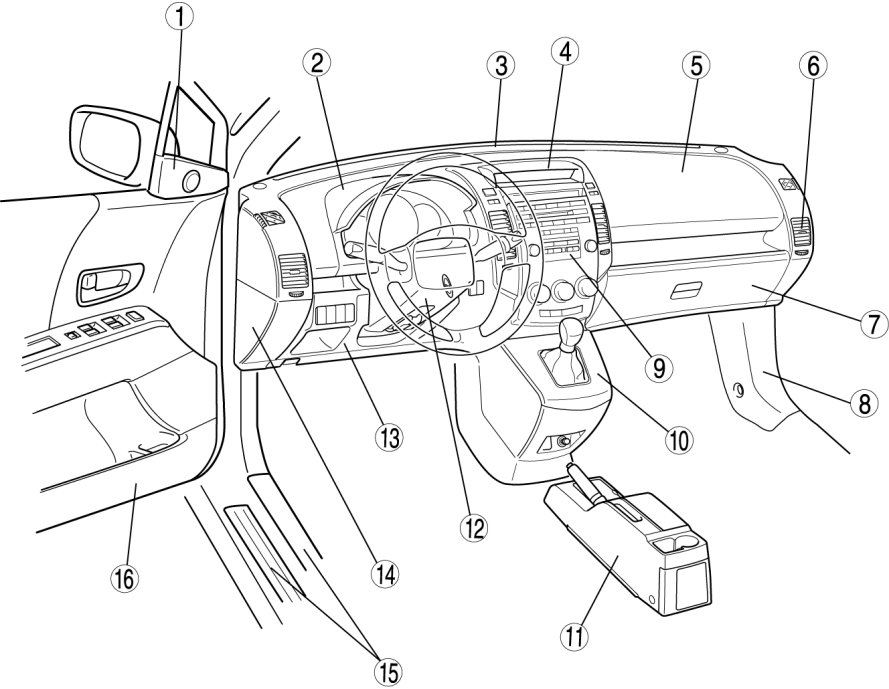 1
2
3
4
5
6
7
8
9
10
11
12
13
14
15
16