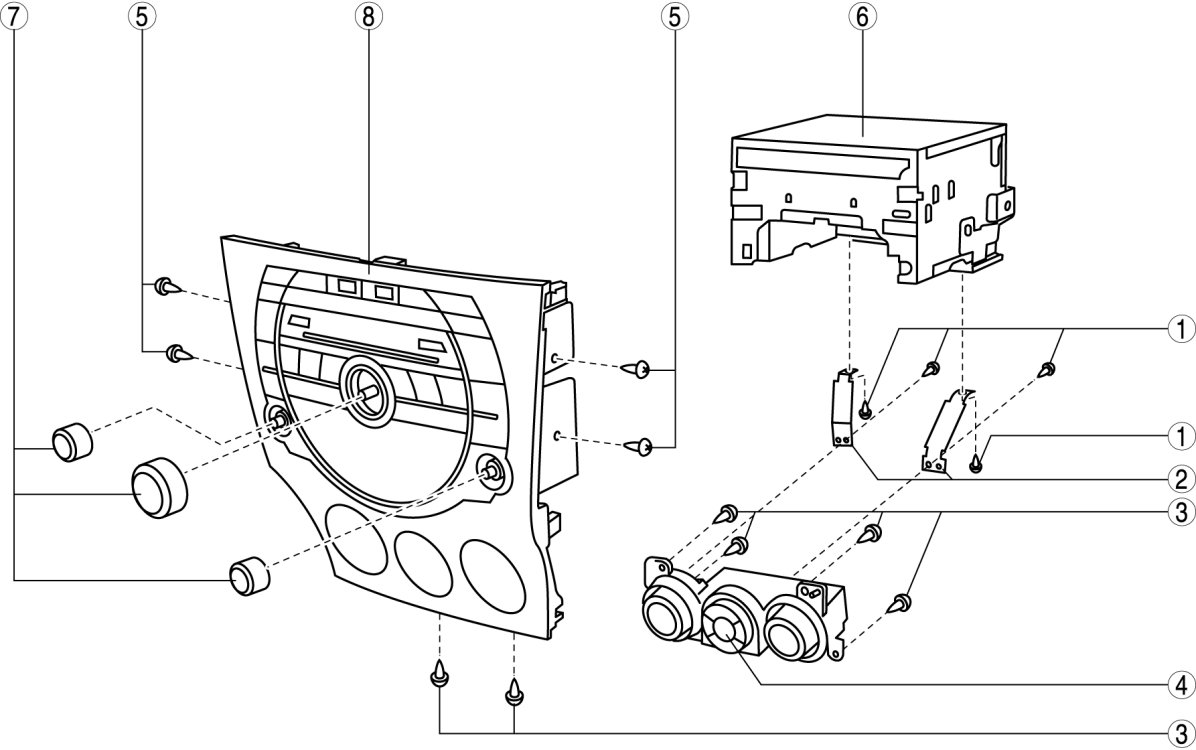 7
5
8
5
6
1
1
2
3
4
3