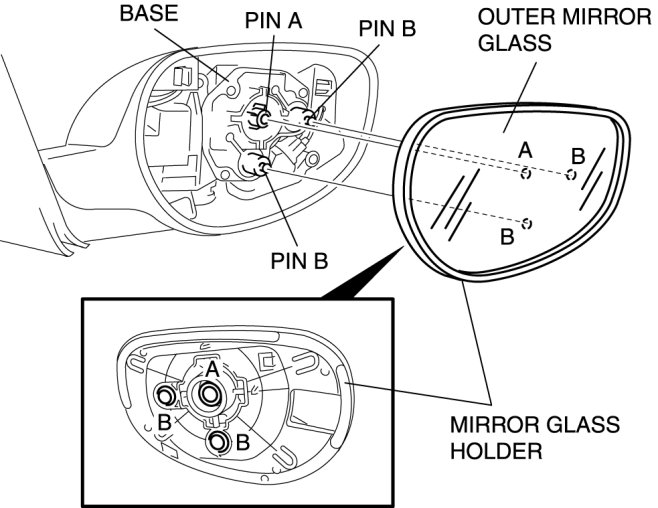 BASE
PIN A
PIN B
OUTER MIRROR GLASS
A
B
B
PIN B
A
B
B
MIRROR GLASS HOLDER