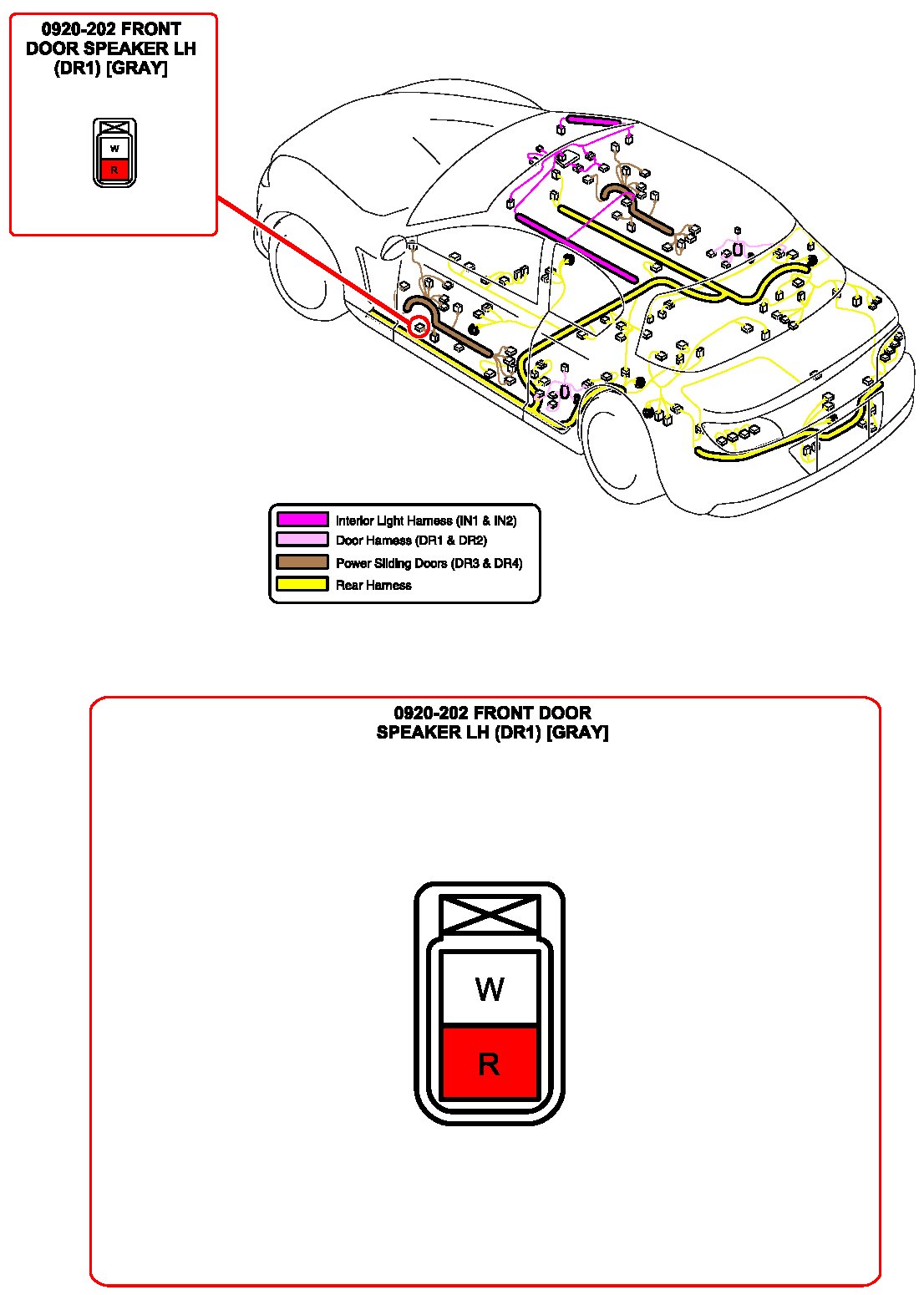 0920-202 FRONT DOOR SPEAKER LH (DR1) [GRAY]

W
R

Interior Light Harness (IN1 & IN2)
Door Harness (DR1 & DR2)
Power Sliding Doors (DR3 & DR4)
Rear Harness

0920-202 FRONT DOOR SPEAKER LH (DR1) [GRAY]

W
R