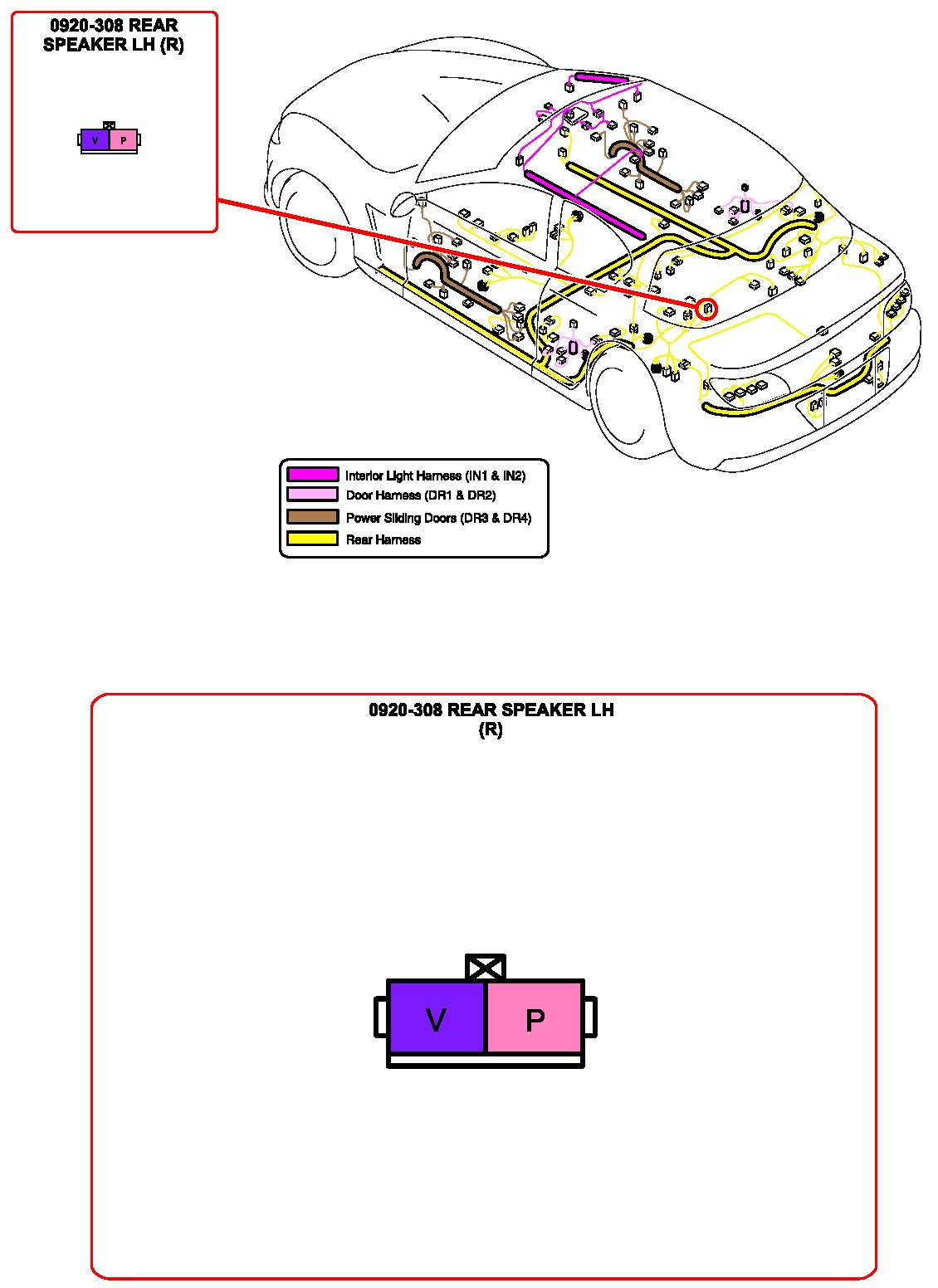 0920-308 REAR SPEAKER LH (R)

V P

Interior Light Harness (IN1 & IN2)
Door Harness (DR1 & DR2)
Power Sliding Doors (DR3 & DR4)
Rear Harness

0920-308 REAR SPEAKER LH (R)

V P