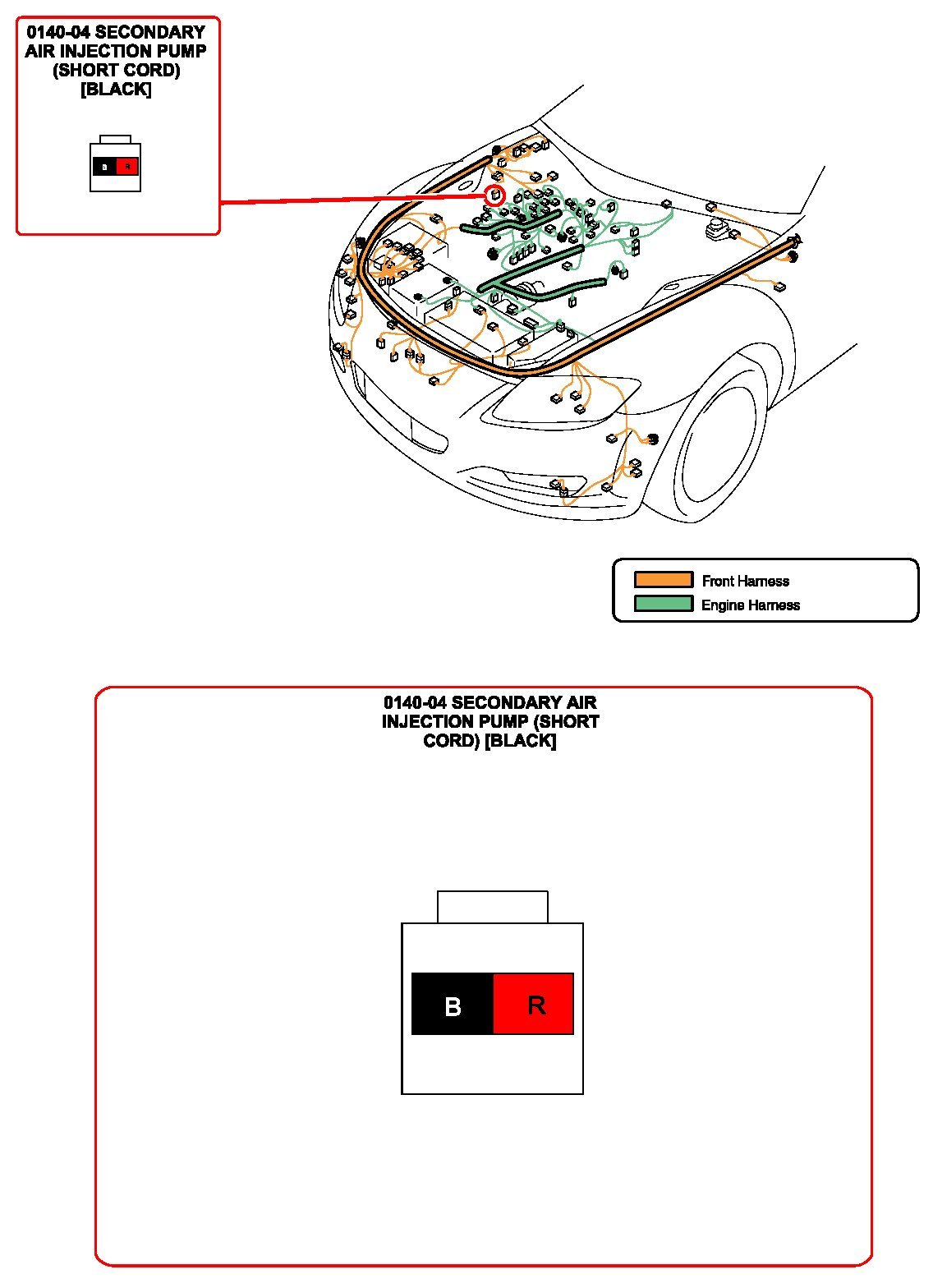 0140-04 SECONDARY AIR INJECTION PUMP (SHORT CORD) [BLACK]

B R

Front Harness
Engine Harness

0140-04 SECONDARY AIR INJECTION PUMP (SHORT CORD) [BLACK]

B R