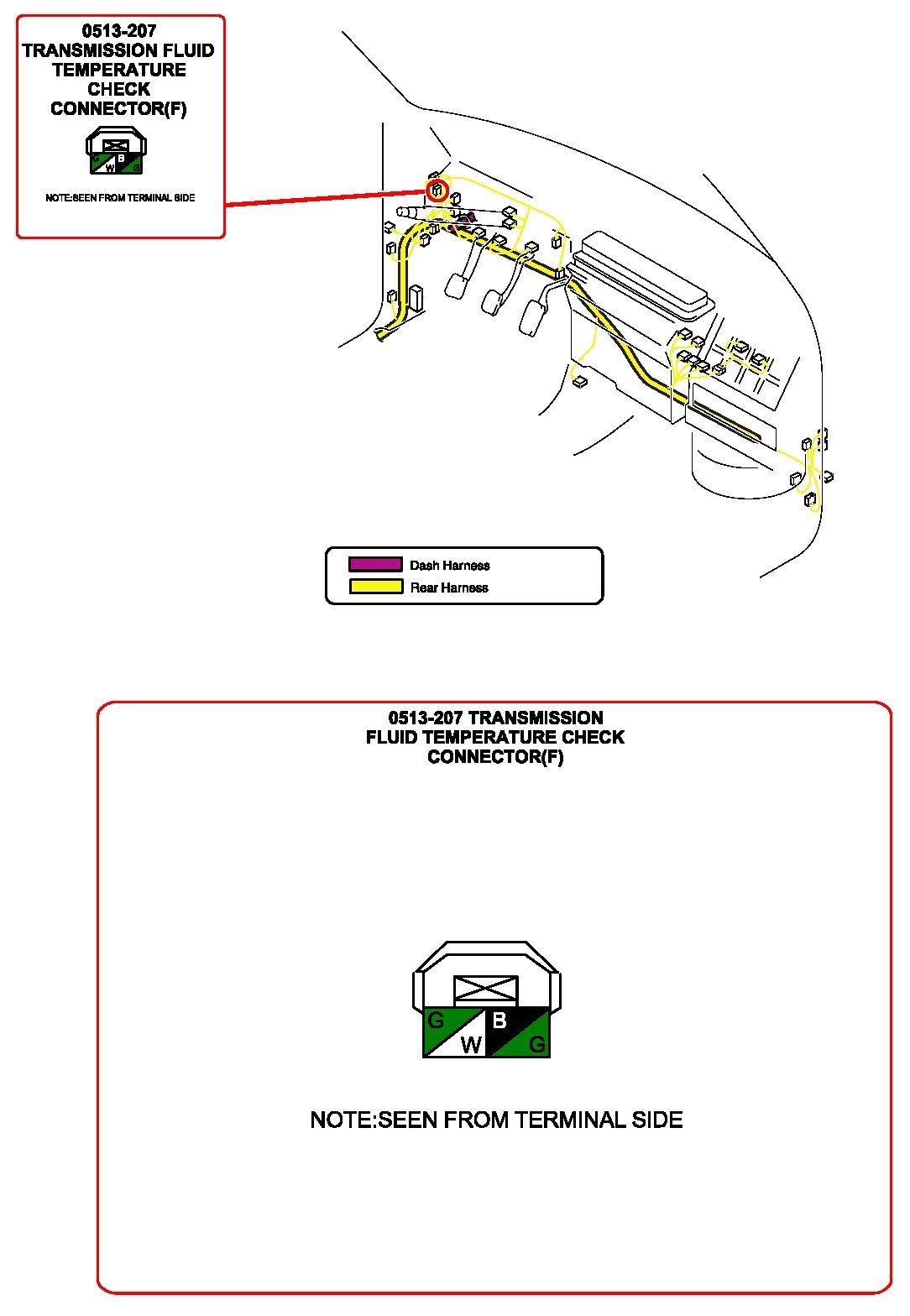 0513-207
TRANSMISSION FLUID
TEMPERATURE
CHECK
CONNECTOR(F)

G B
W G

NOTE:SEEN FROM TERMINAL SIDE

Dash Harness
Rear Harness

0513-207 TRANSMISSION
FLUID TEMPERATURE CHECK
CONNECTOR(F)

G B
W G

NOTE:SEEN FROM TERMINAL SIDE