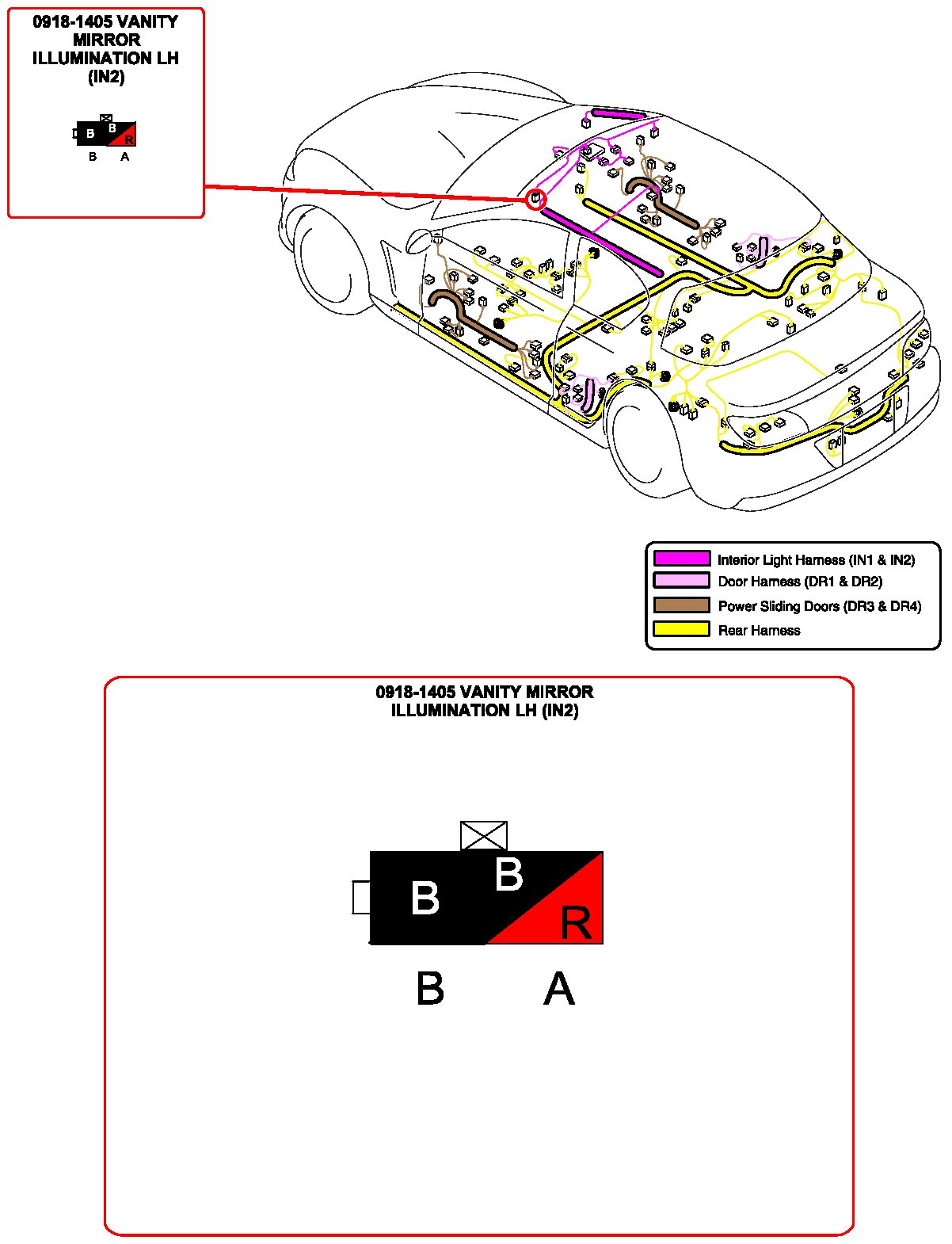 0918-1405 VANITY MIRROR ILLUMINATION LH (IN2)

B B R
B A

Interior Light Harness (IN1 & IN2)
Door Harness (DR1 & DR2)
Power Sliding Doors (DR3 & DR4)
Rear Harness

0918-1405 VANITY MIRROR ILLUMINATION LH (IN2)

B B R
B A