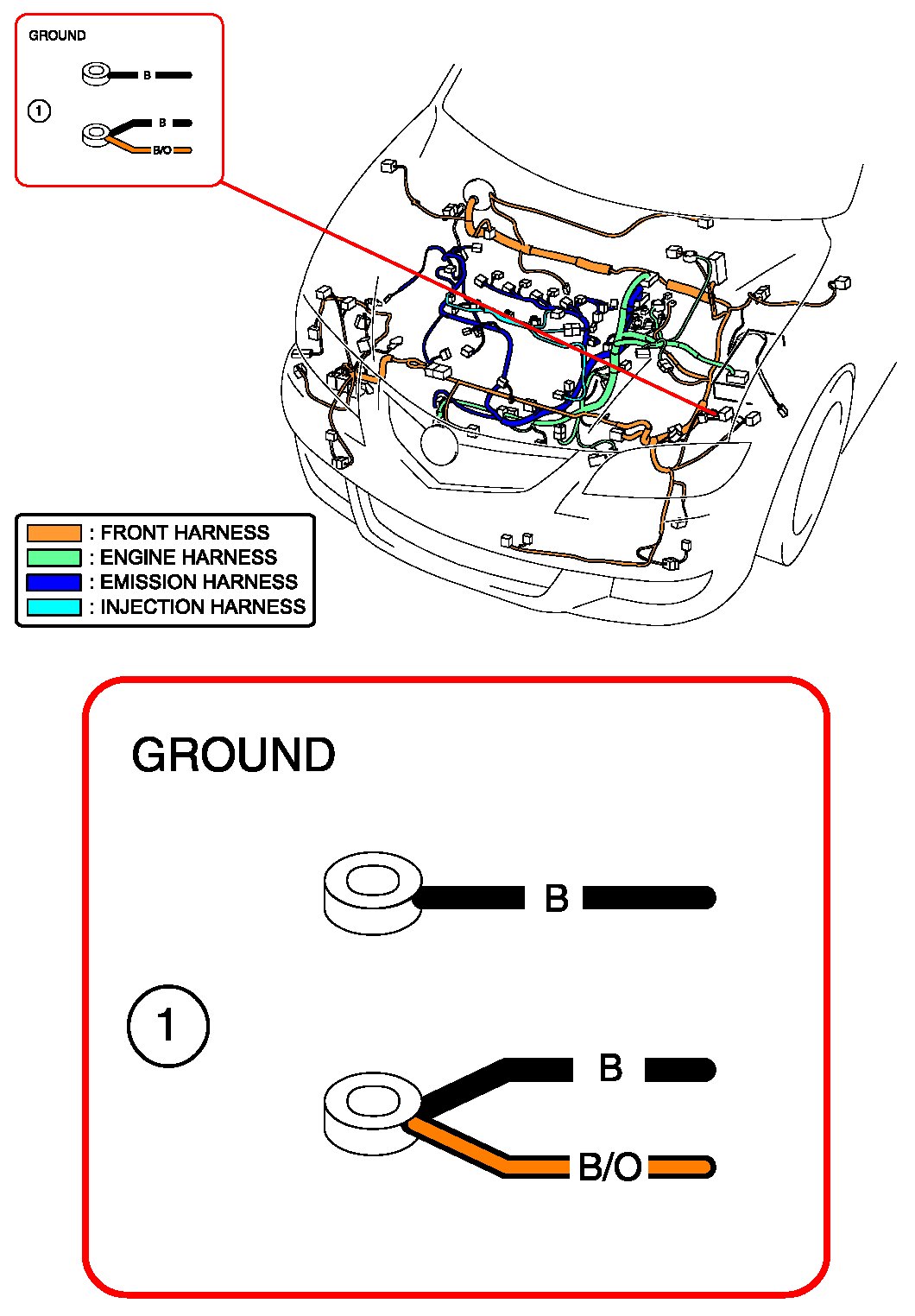 GROUND

B

1

B

B/O

: FRONT HARNESS
: ENGINE HARNESS
: EMISSION HARNESS
: INJECTION HARNESS

GROUND

B

1

B

B/O