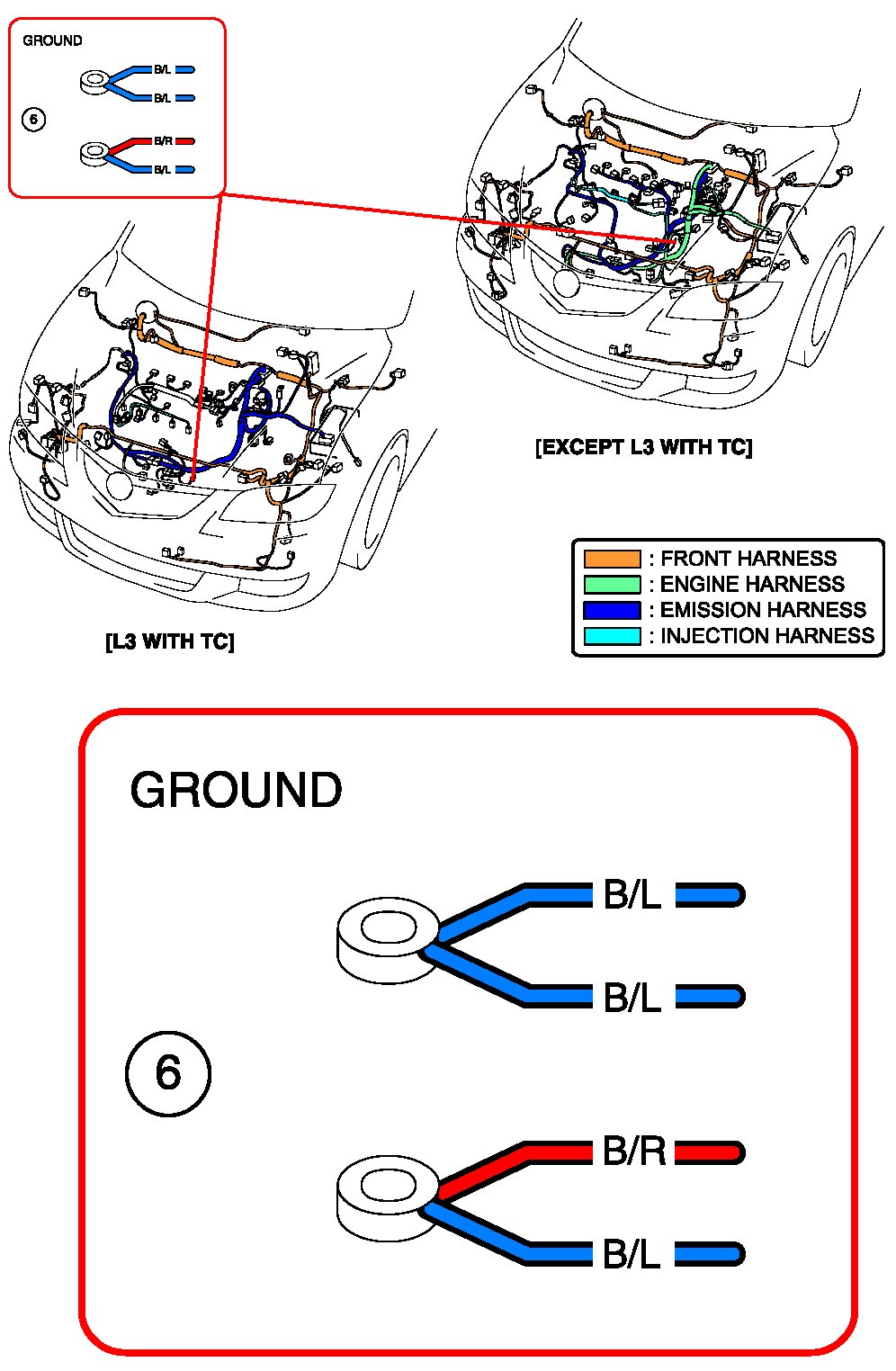 GROUND

B/L

B/L

6

B/R

B/L

[EXCEPT L3 WITH TC]

: FRONT HARNESS
: ENGINE HARNESS
: EMISSION HARNESS
: INJECTION HARNESS

[L3 WITH TC]

GROUND

B/L

B/L

6

B/R

B/L