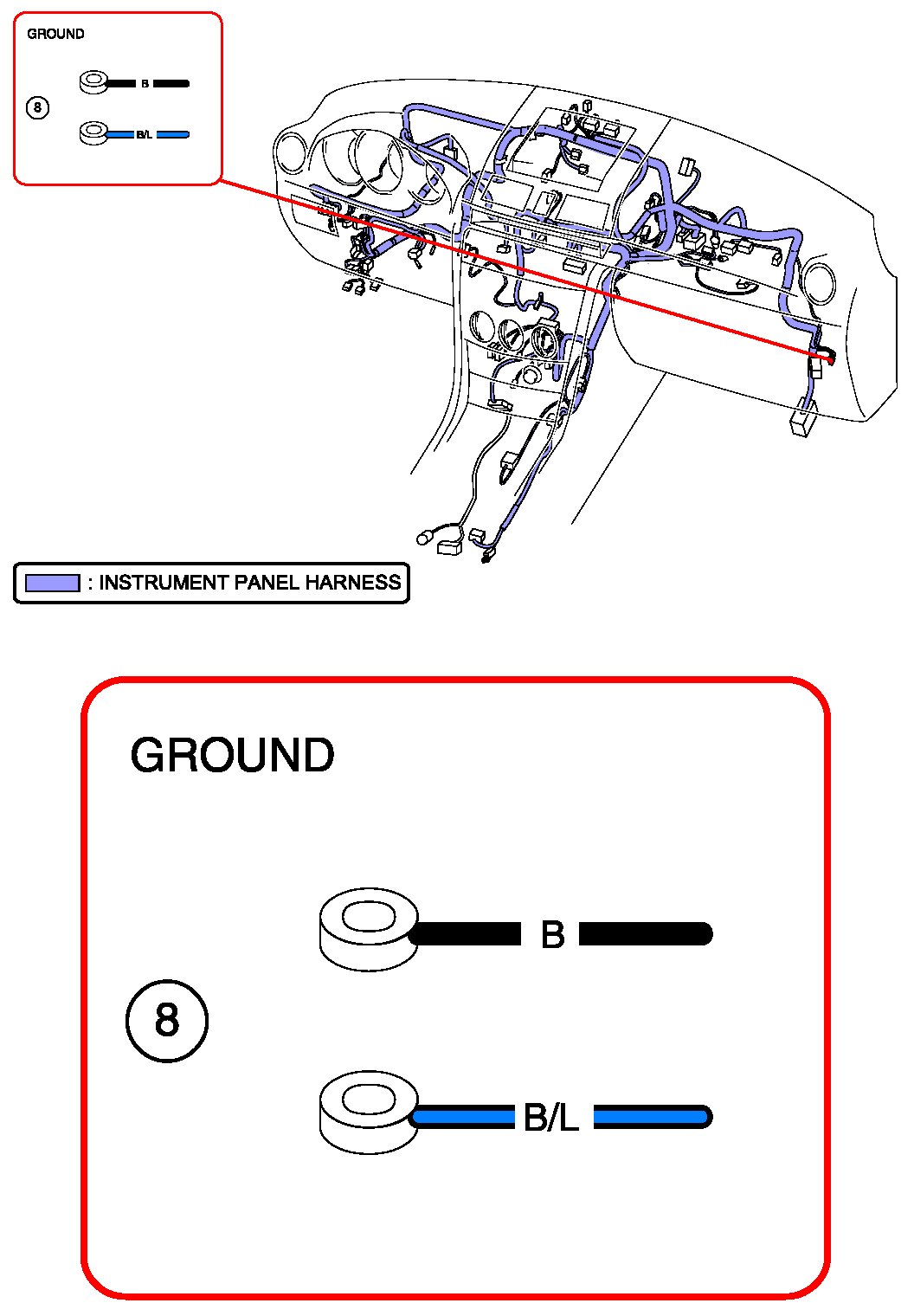 GROUND

8

B

B/L

: INSTRUMENT PANEL HARNESS

GROUND

8

B

B/L