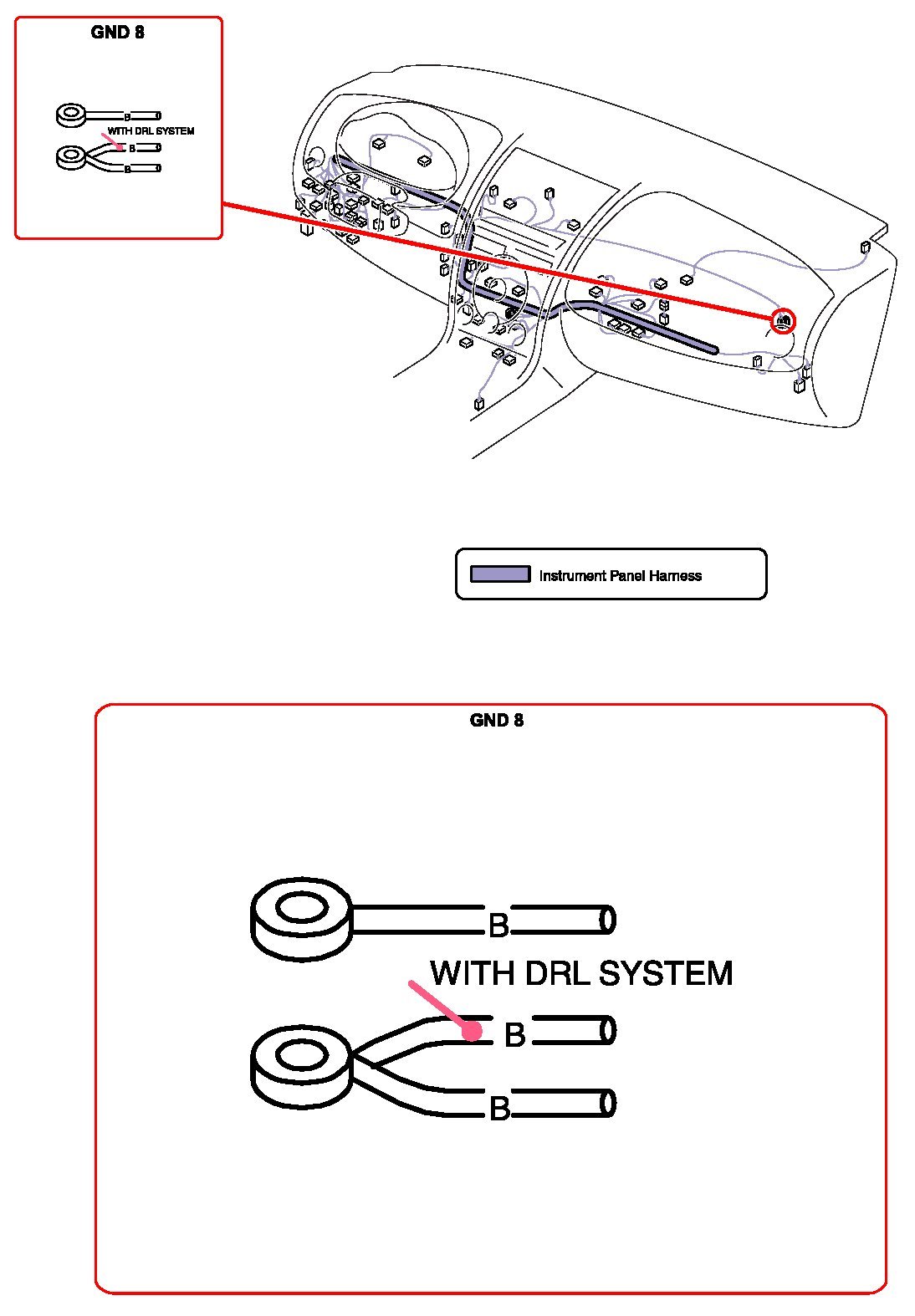 GND 8

B

WITH DRL SYSTEM

B

B

Instrument Panel Harness

GND 8

B

WITH DRL SYSTEM

B

B