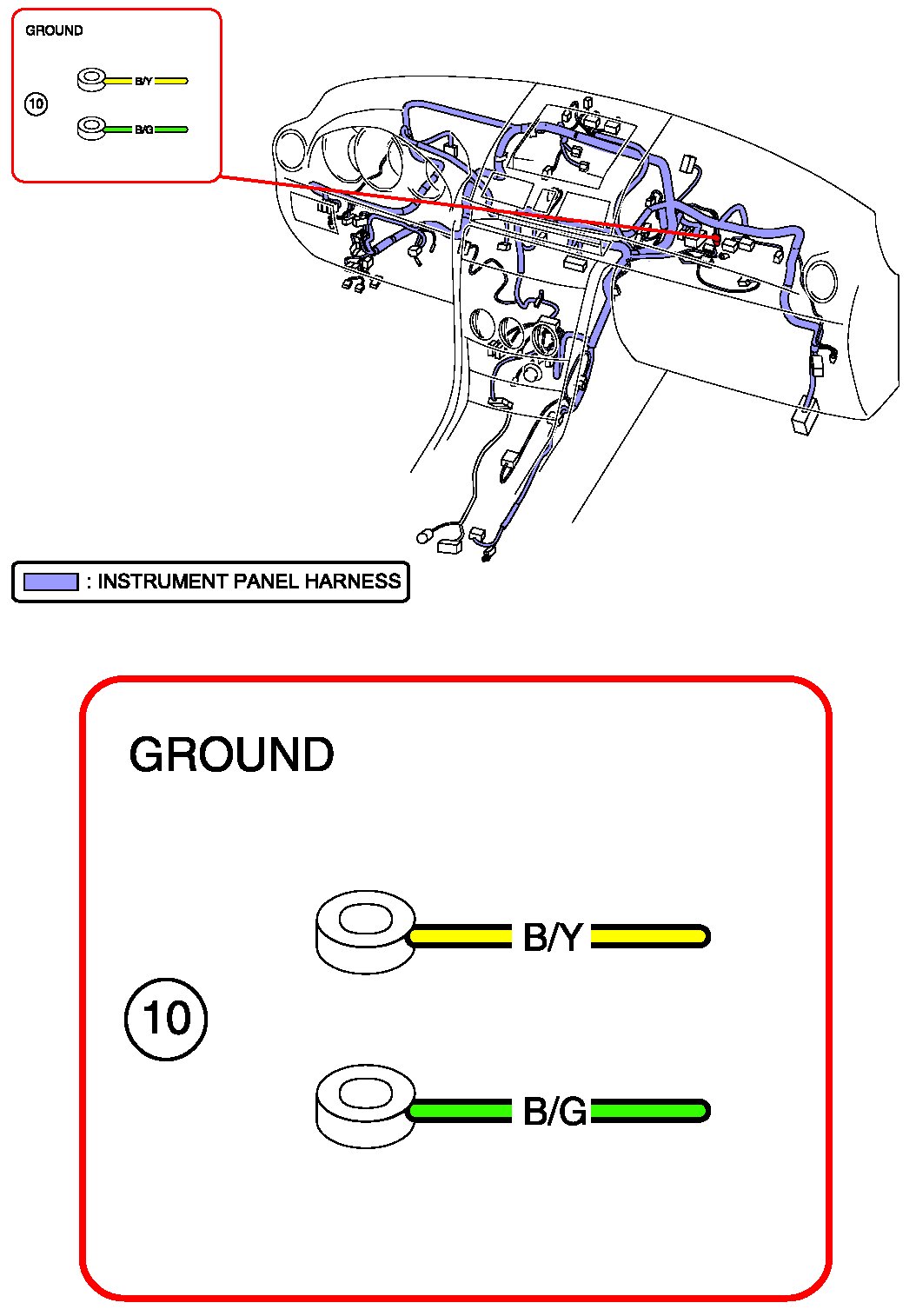 GROUND

10

B/Y

B/G

: INSTRUMENT PANEL HARNESS

GROUND

10

B/Y

B/G