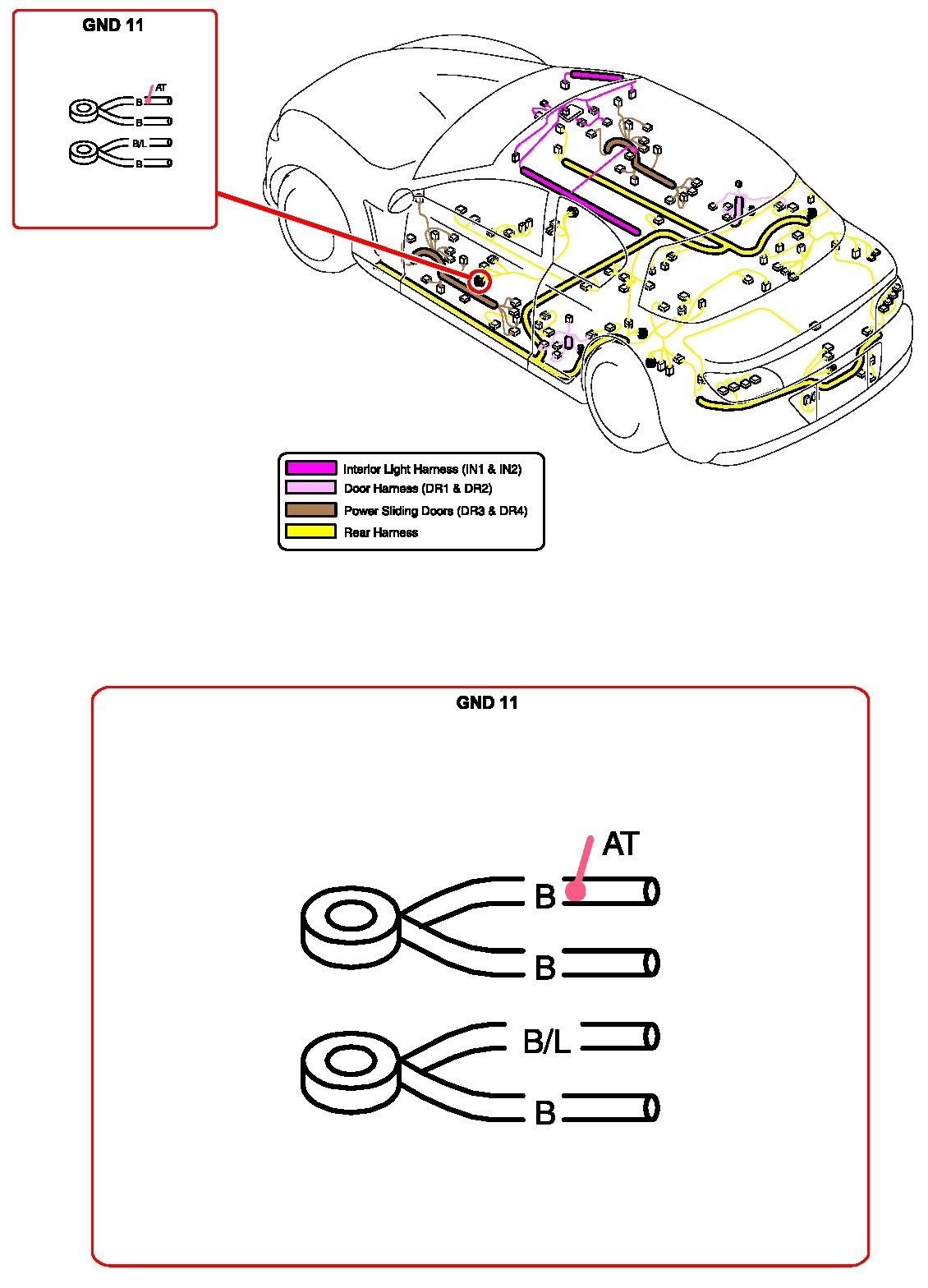 GND 11

AT
B
B
B/L
B

Interior Light Harness (IN1 & IN2)
Door Harness (DR1 & DR2)
Power Sliding Doors (DR3 & DR4)
Rear Harness

GND 11

AT
B
B
B/L
B