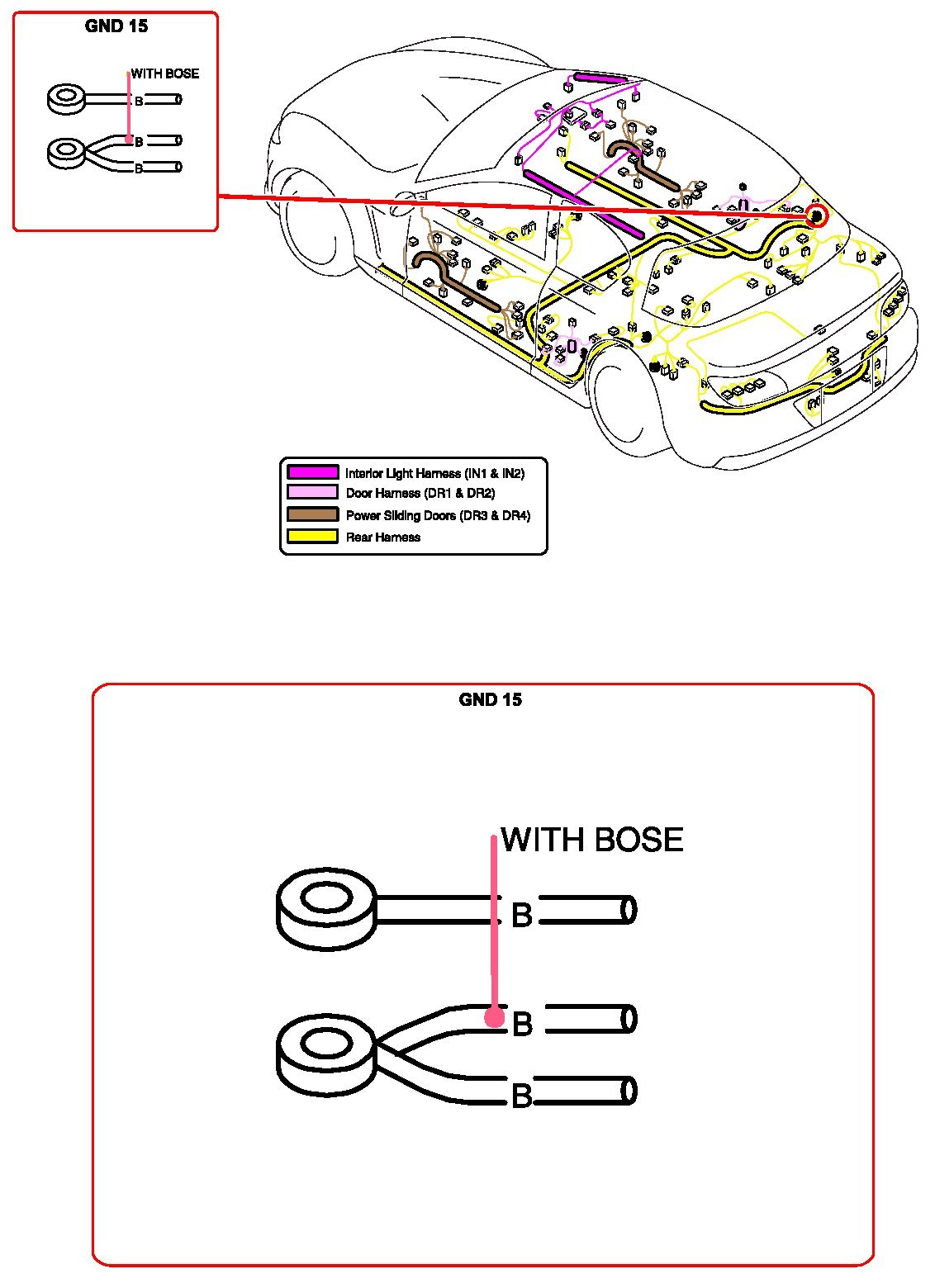 GND 15

WITH BOSE

B

B

B

Interior Light Harness (IN1 & IN2)
Door Harness (DR1 & DR2)
Power Sliding Doors (DR3 & DR4)
Rear Harness

GND 15

WITH BOSE

B

B

B