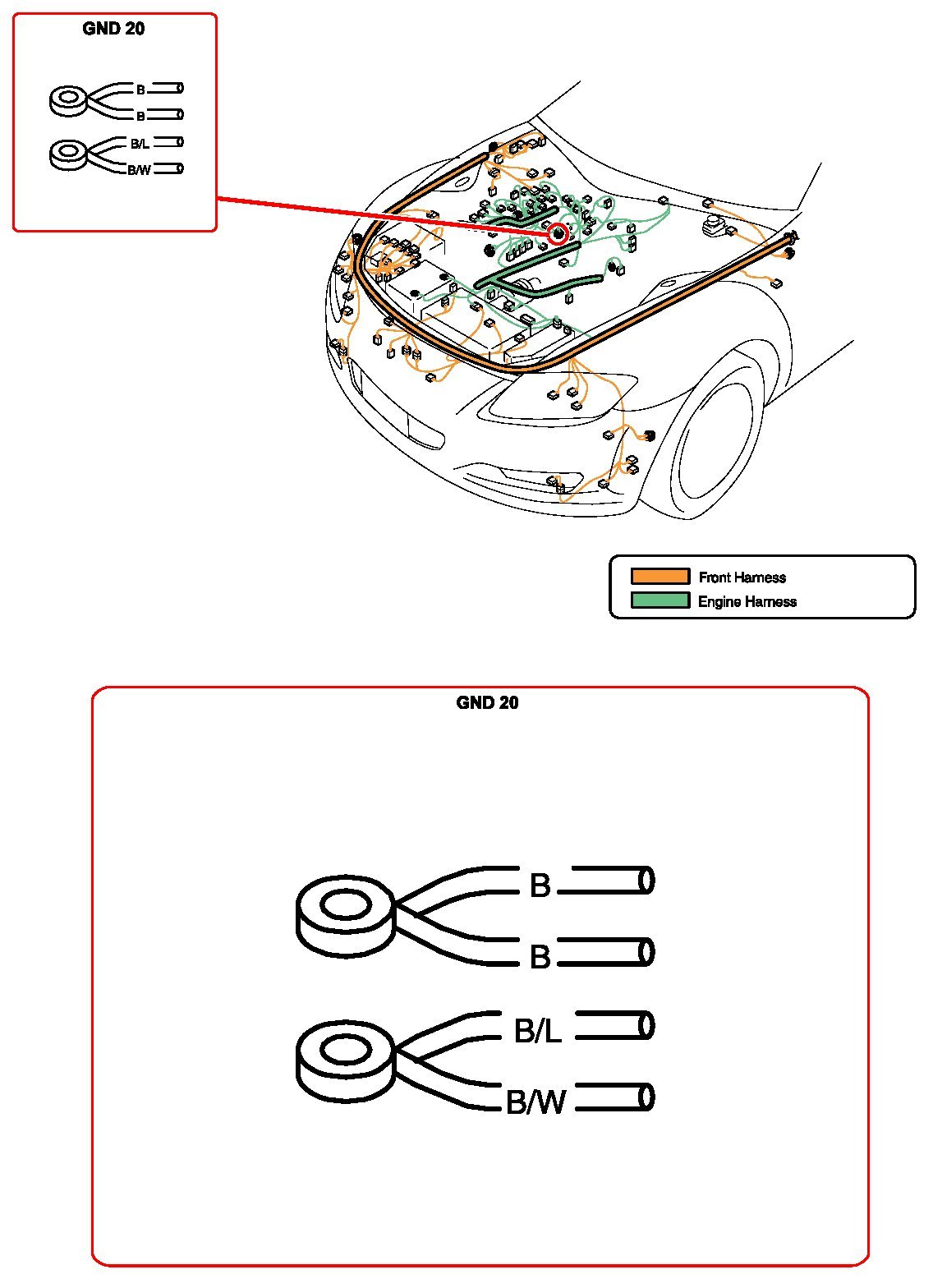 GND 20

B
B
B/L
B/W

Front Harness
Engine Harness

GND 20

B
B
B/L
B/W