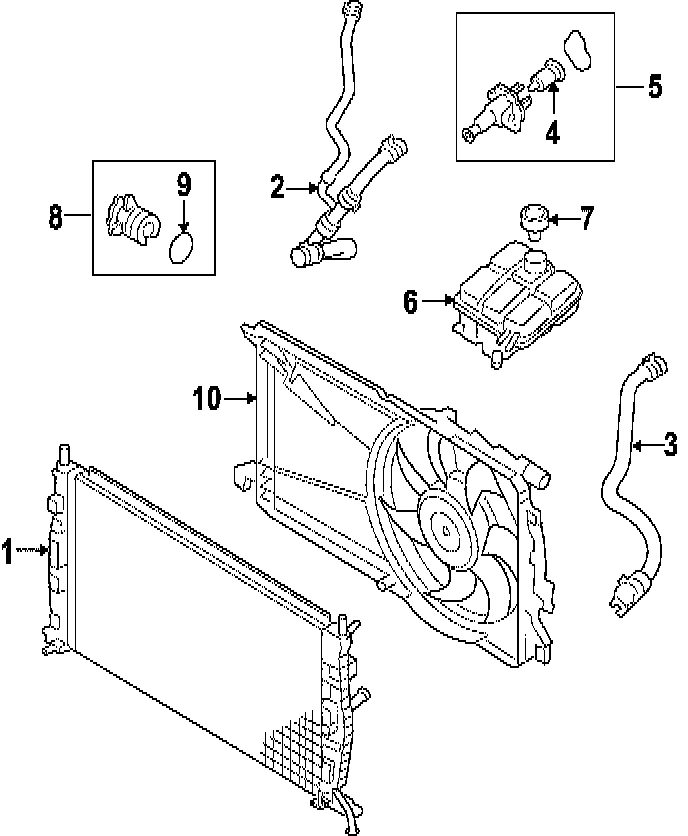 5
4
9
8
2
7
6
10
3
1