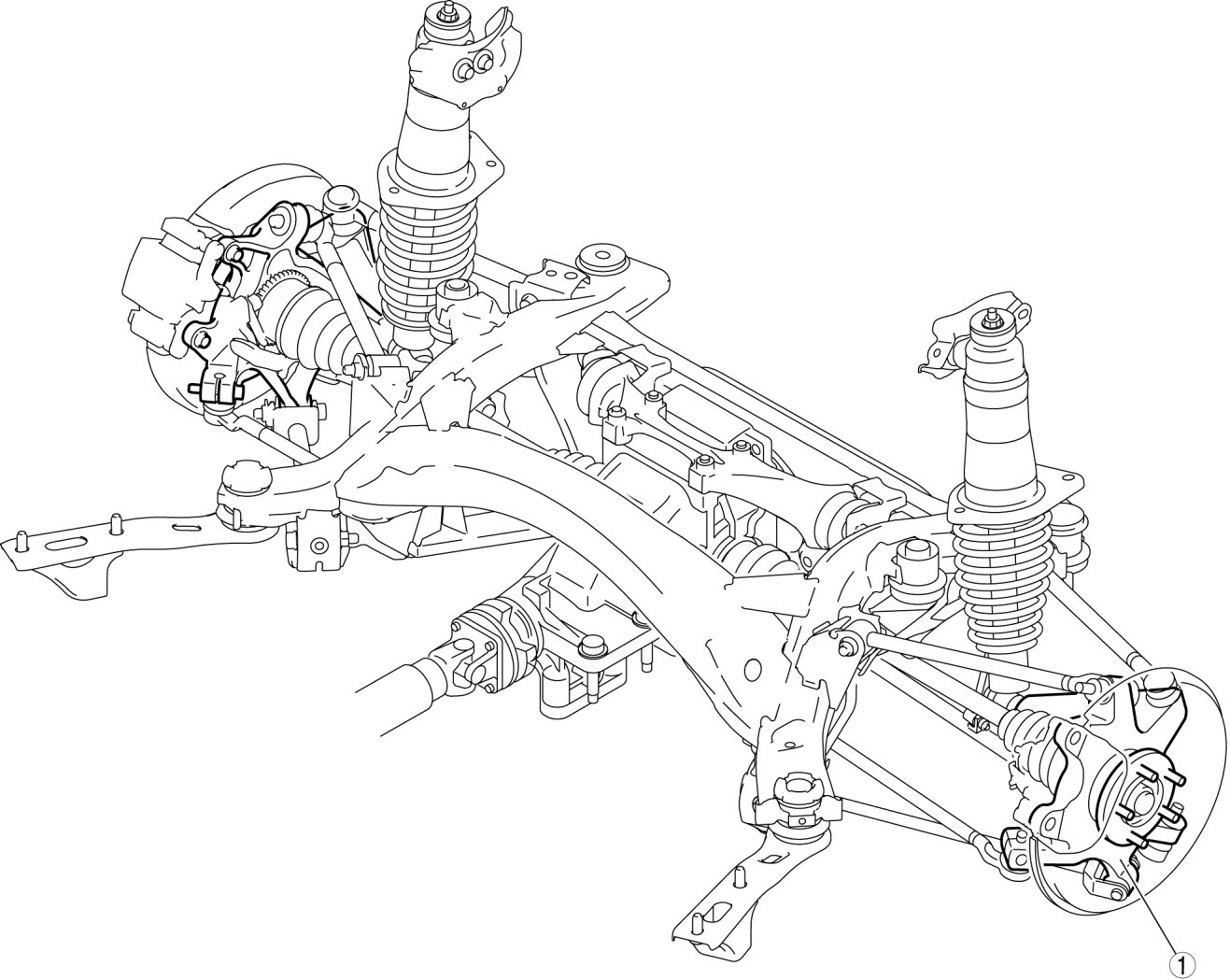 ①