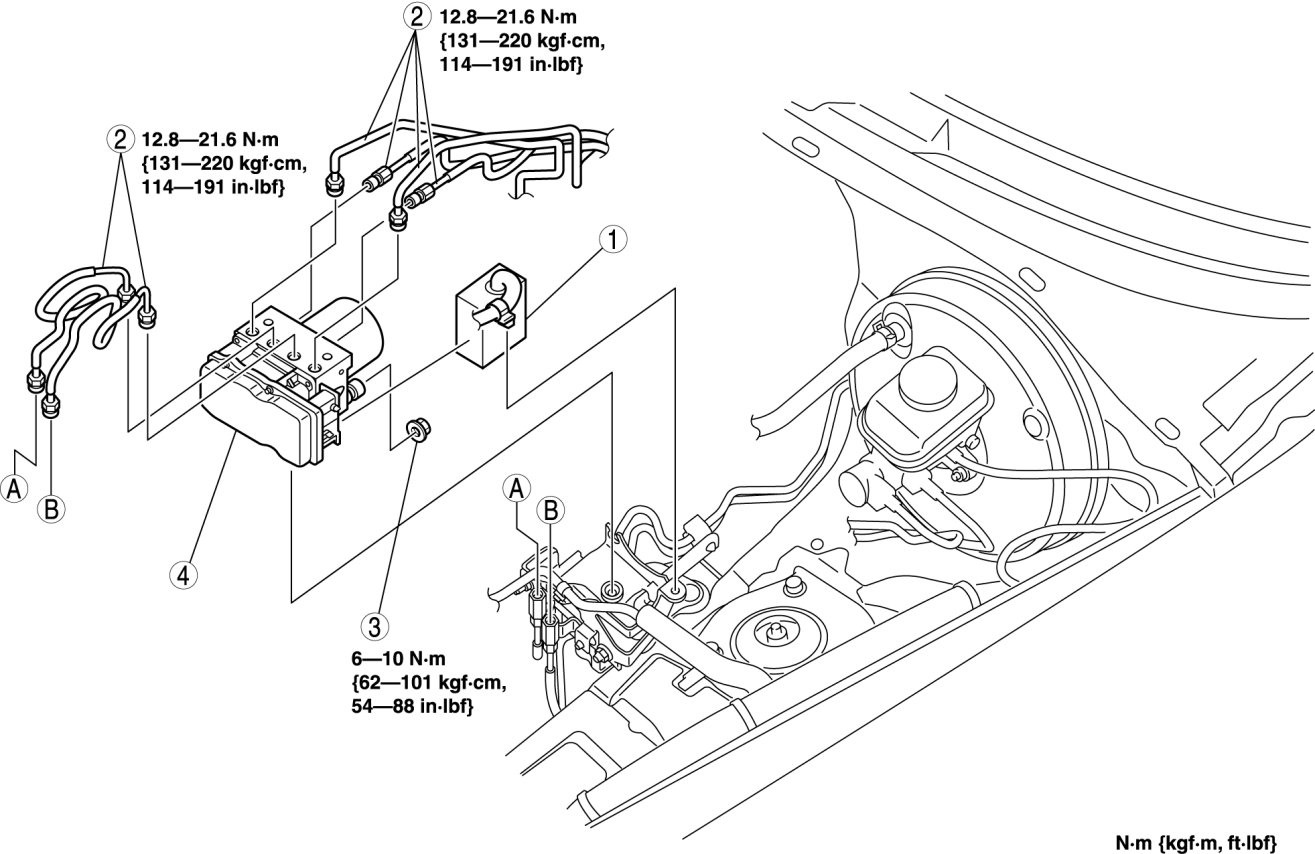 2
12.8—21.6 N·m
{131—220 kgf·cm,
114—191 in·lbf}

2
12.8—21.6 N·m
{131—220 kgf·cm,
114—191 in·lbf}

1

A

B

4

A

B

3

6—10 N·m
{62—101 kgf·cm,
54—88 in·lbf}

N·m {kgf·m, ft·lbf}