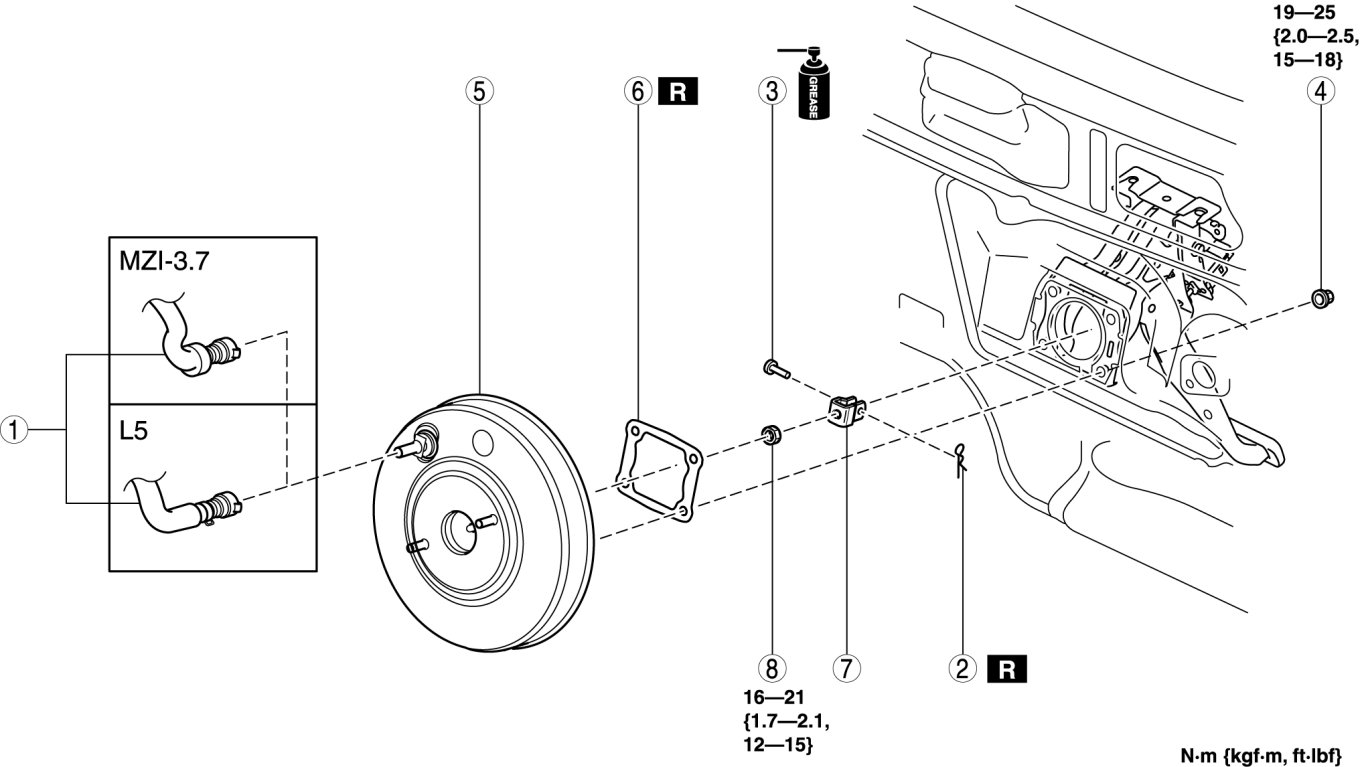 19—25
{2.0—2.5,
15—18}

5

6 R

3

GREASE

4

MZI-3.7

1

L5

8

7

2 R

16—21
{1.7—2.1,
12—15}

N·m {kgf·m, ft·lbf}