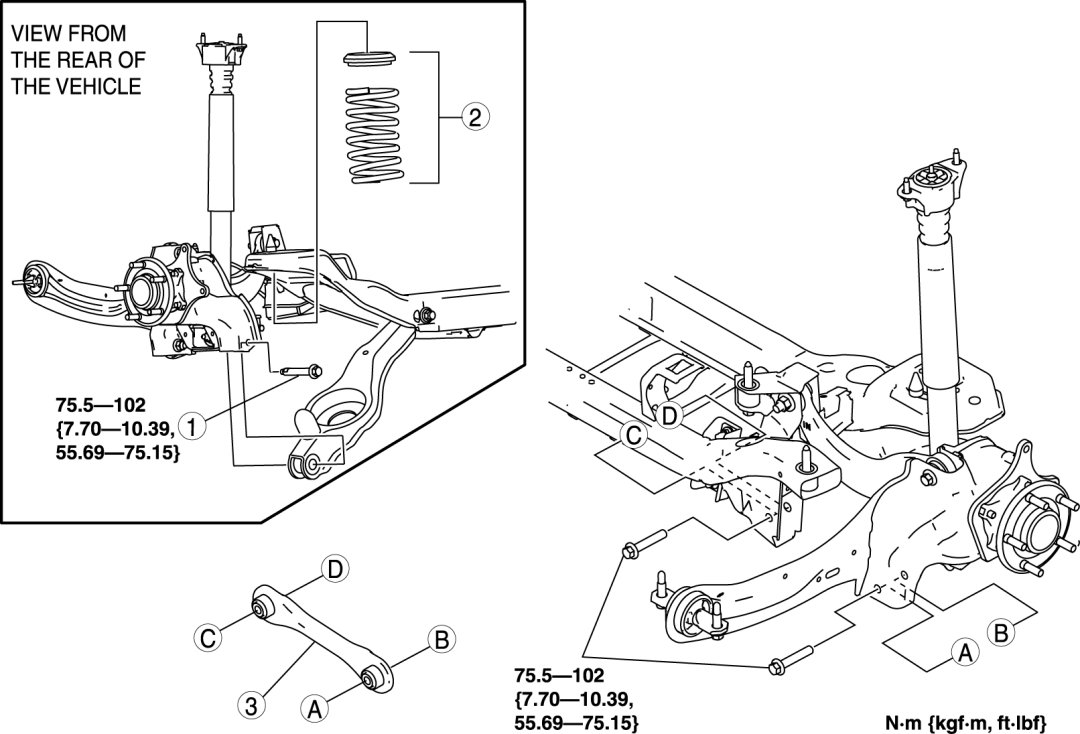 VIEW FROM THE REAR OF THE VEHICLE

2

75.5—102 {7.70—10.39, 55.69—75.15}

1

D

C

D

C

B

3

A

75.5—102 {7.70—10.39, 55.69—75.15}

B

A

N·m {kgf·m, ft·lbf}