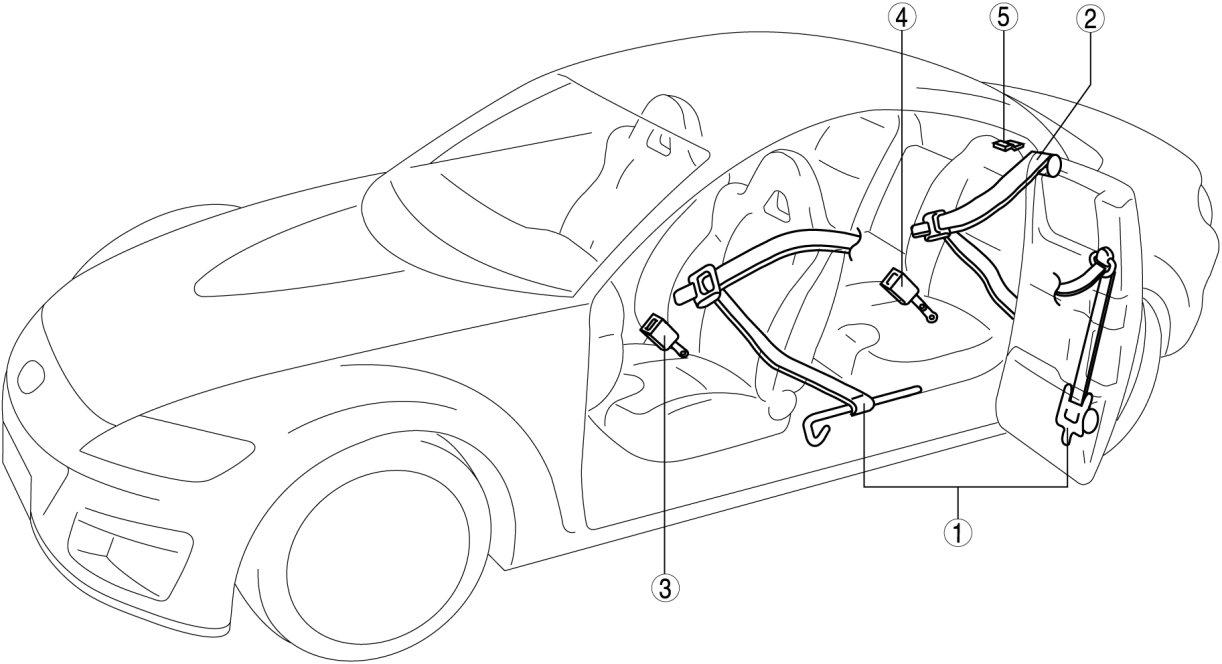 4
5
2
1
3