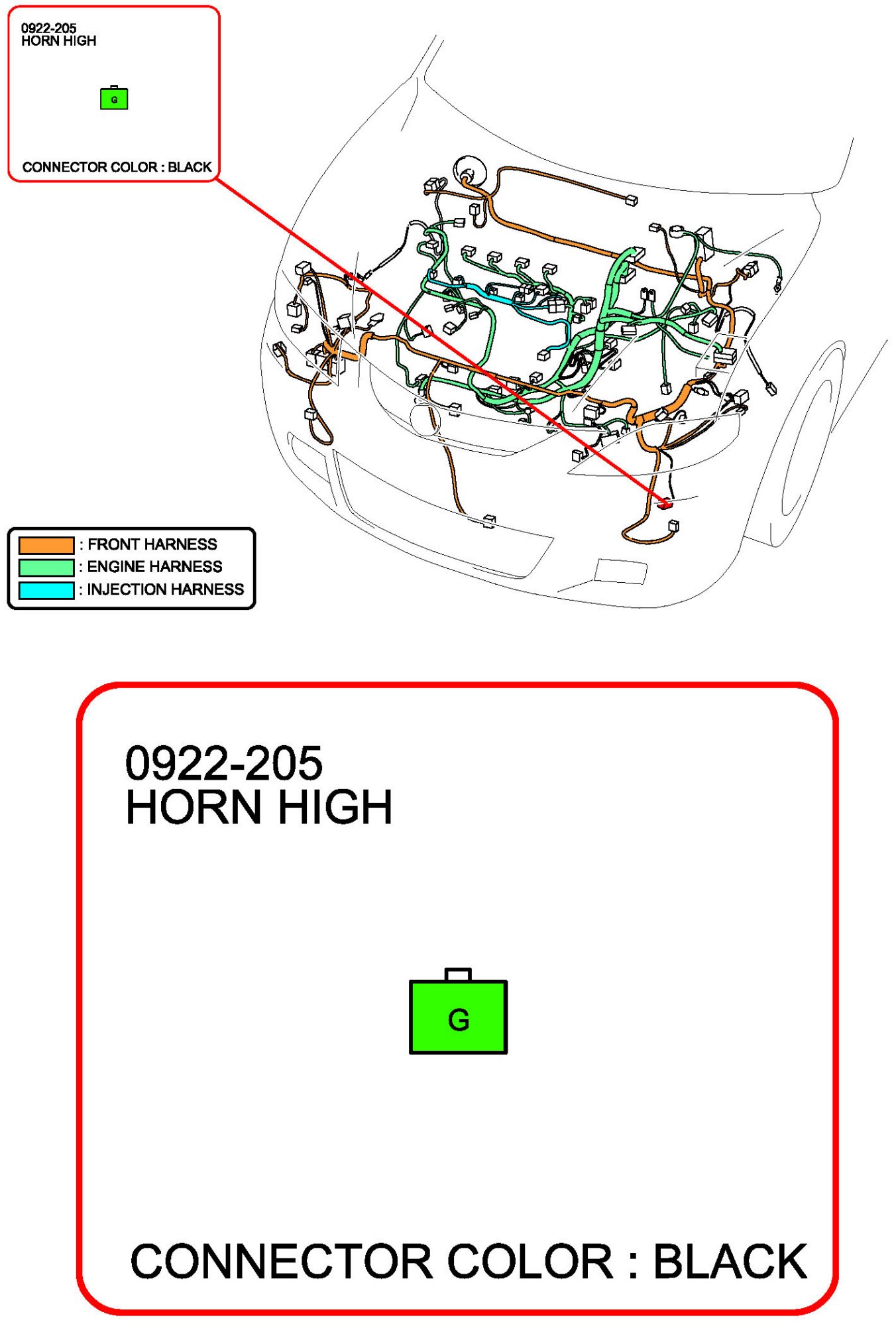 0922-205
HORN HIGH

G

CONNECTOR COLOR : BLACK

: FRONT HARNESS
: ENGINE HARNESS
: INJECTION HARNESS

0922-205
HORN HIGH

G

CONNECTOR COLOR : BLACK