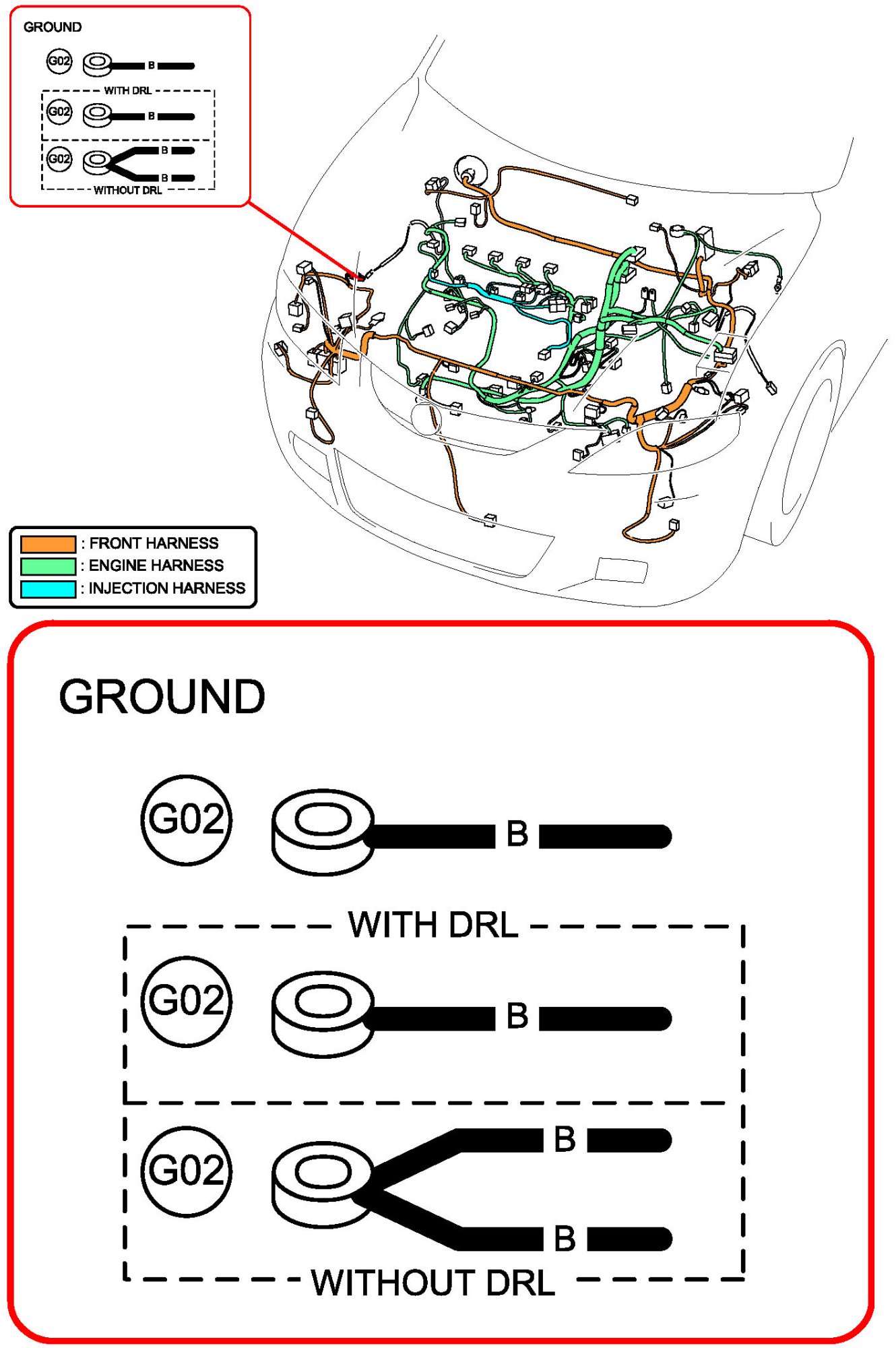 GROUND

G02 B

WITH DRL

G02 B

G02 B B

WITHOUT DRL

: FRONT HARNESS
: ENGINE HARNESS
: INJECTION HARNESS

GROUND

G02 B

WITH DRL

G02 B

G02 B B

WITHOUT DRL