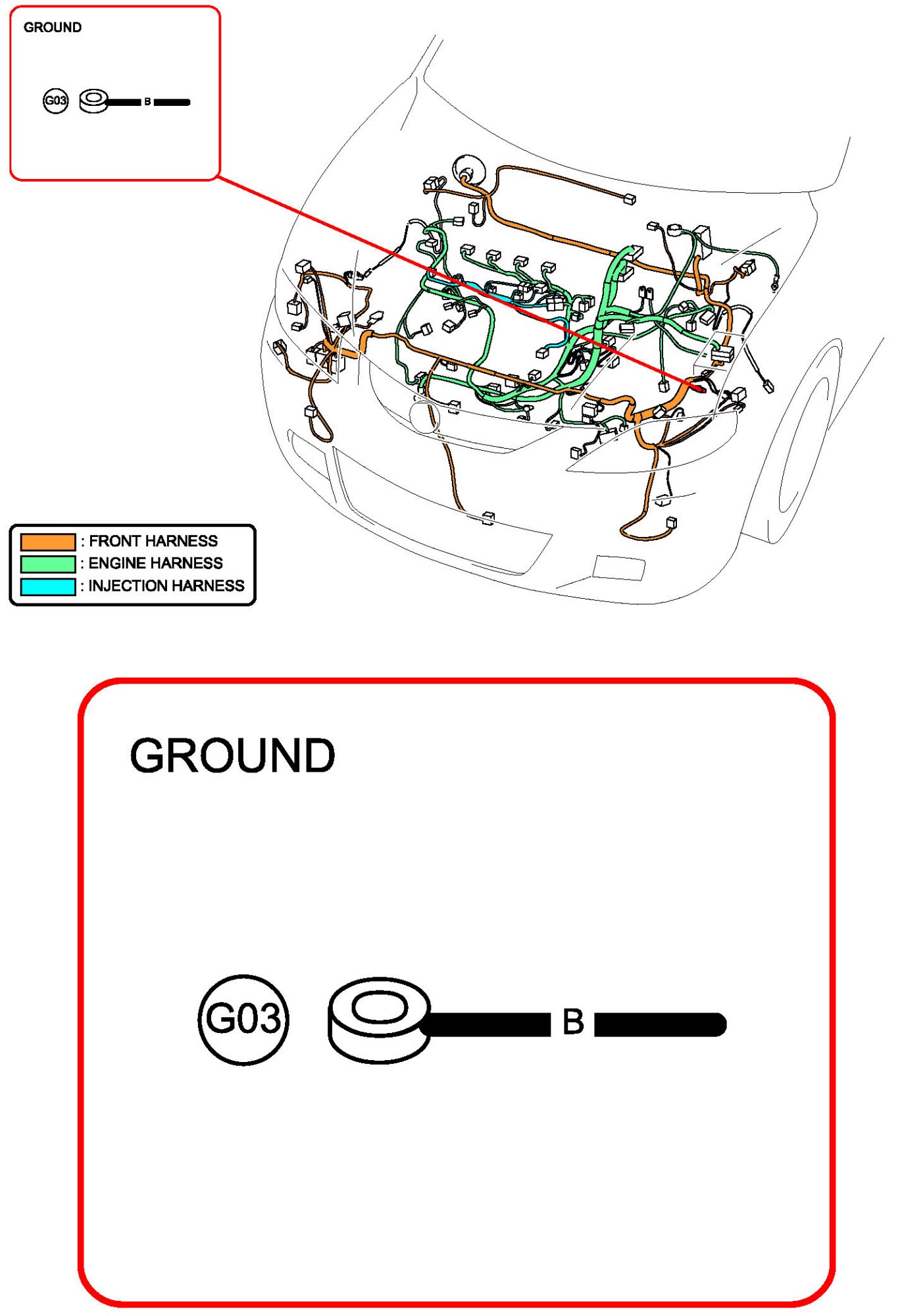 GROUND

G03 B

: FRONT HARNESS
: ENGINE HARNESS
: INJECTION HARNESS

GROUND

G03 B