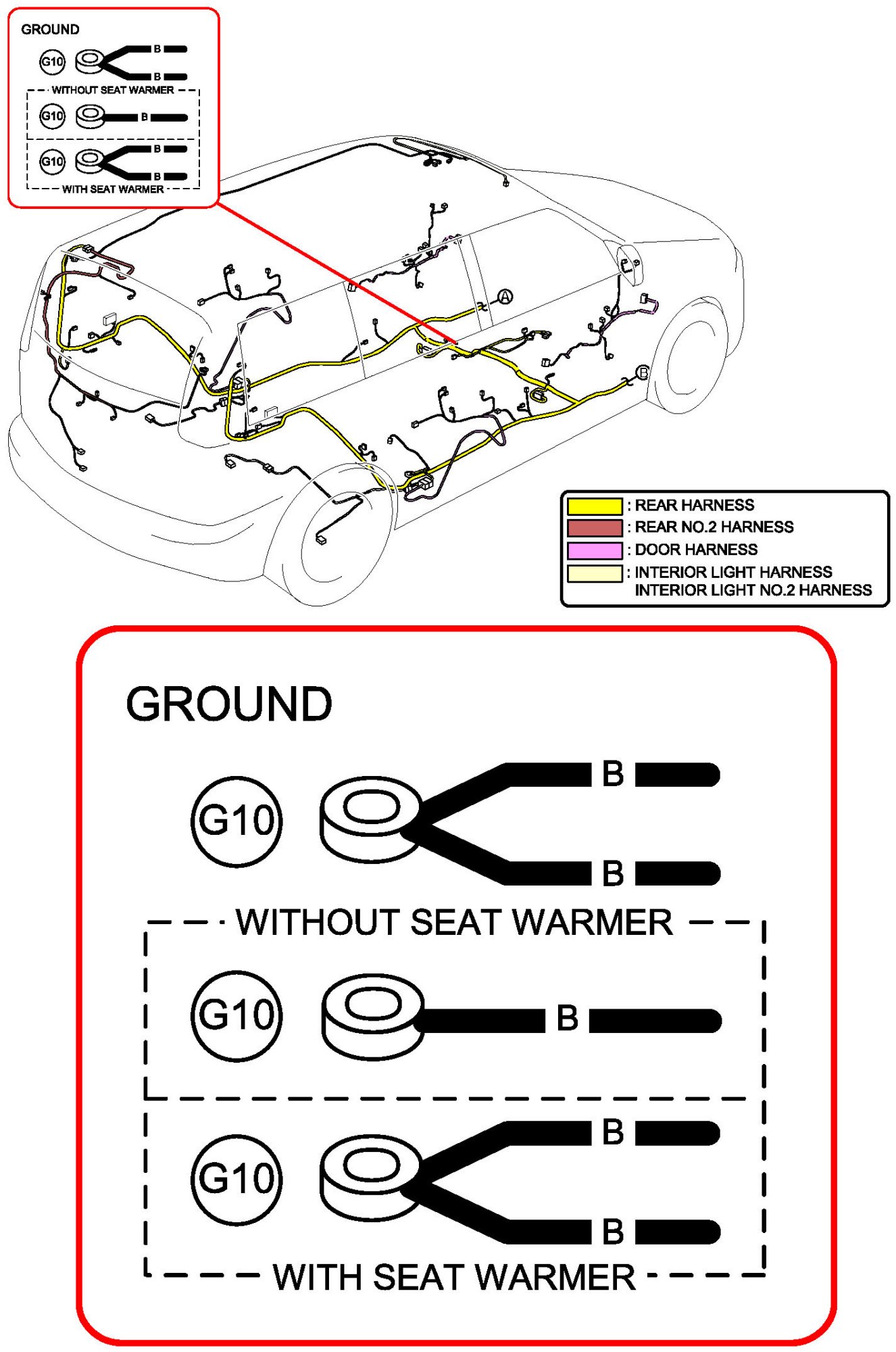 GROUND

G10 B B

WITHOUT SEAT WARMER

G10 B

G10 B B

WITH SEAT WARMER

A

B

: REAR HARNESS
: REAR NO.2 HARNESS
: DOOR HARNESS
: INTERIOR LIGHT HARNESS
INTERIOR LIGHT NO.2 HARNESS

GROUND

G10 B B

WITHOUT SEAT WARMER

G10 B

G10 B B

WITH SEAT WARMER