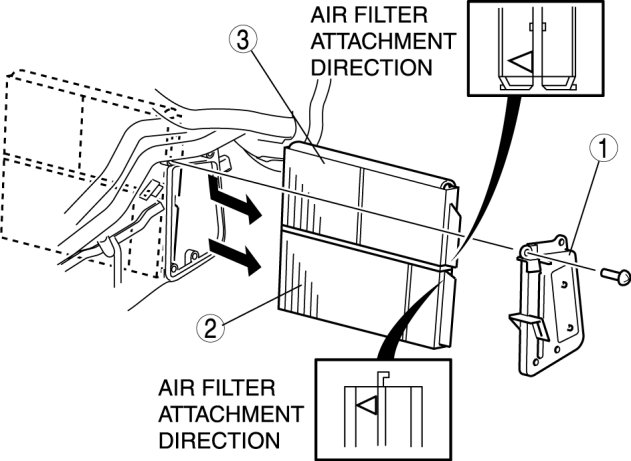 AIR FILTER ATTACHMENT DIRECTION

3

1

2

AIR FILTER ATTACHMENT DIRECTION