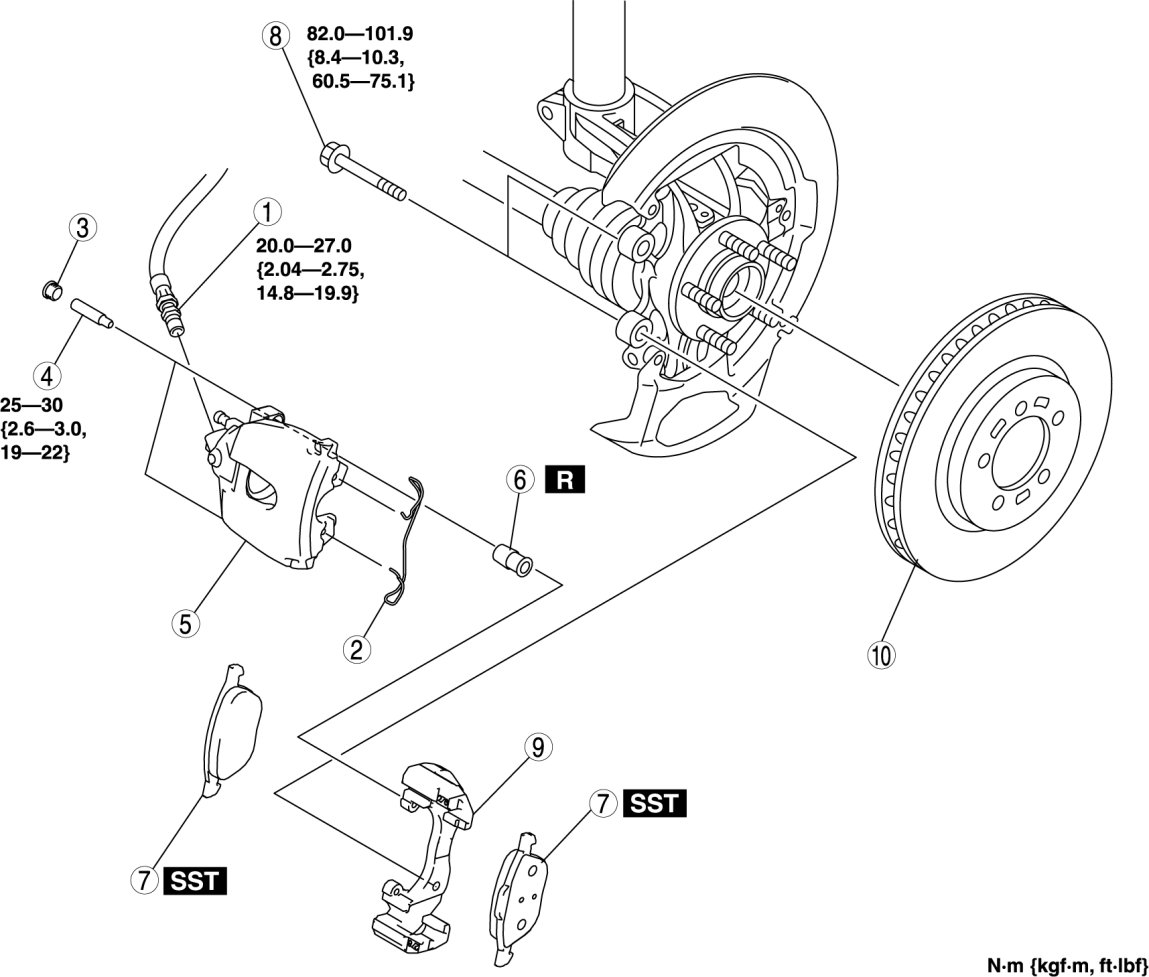 8
82.0—101.9
{8.4—10.3,
60.5—75.1}

3

1
20.0—27.0
{2.04—2.75,
14.8—19.9}

4
25—30
{2.6—3.0,
19—22}

6 R

5

2

10

9

7 SST

7 SST

N·m {kgf·m, ft·lbf}