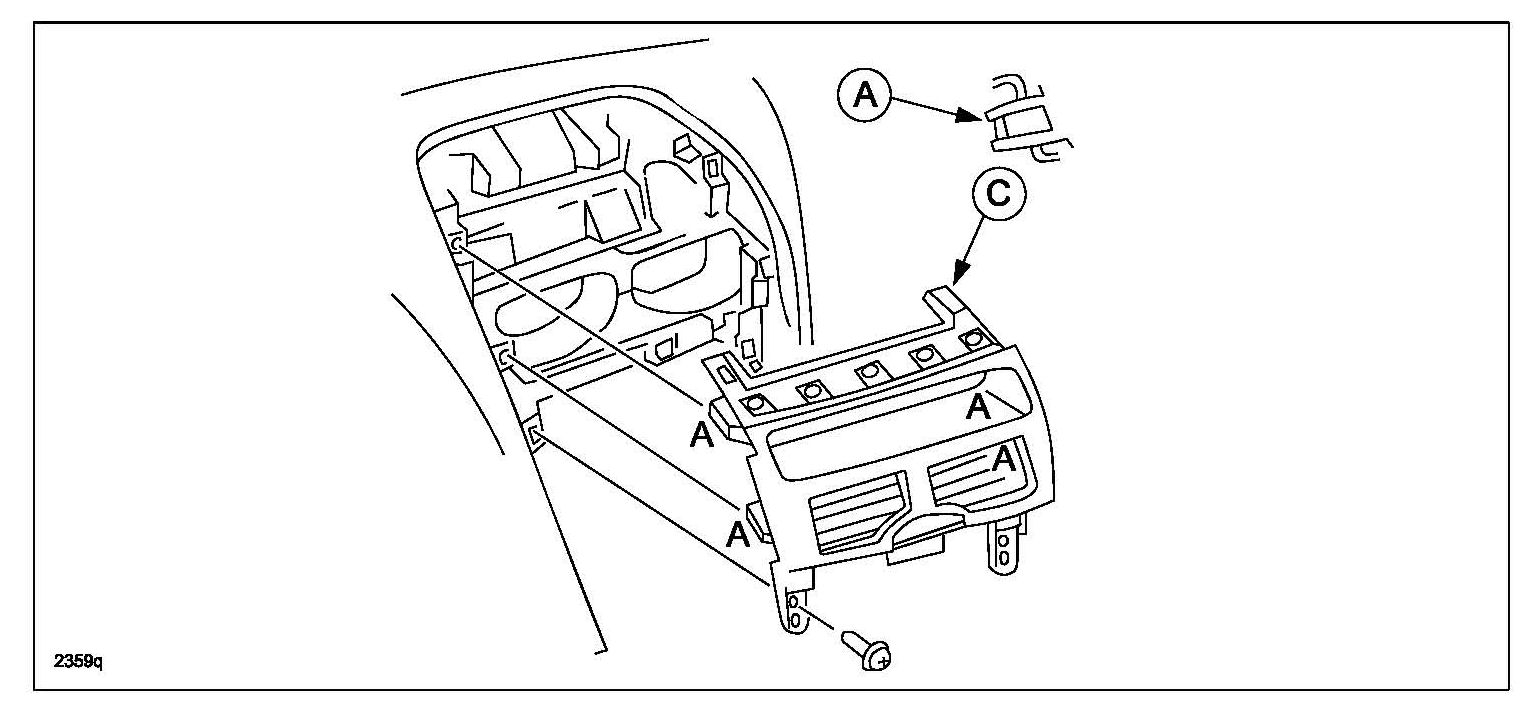 A
C
A
A
A
A
2359q