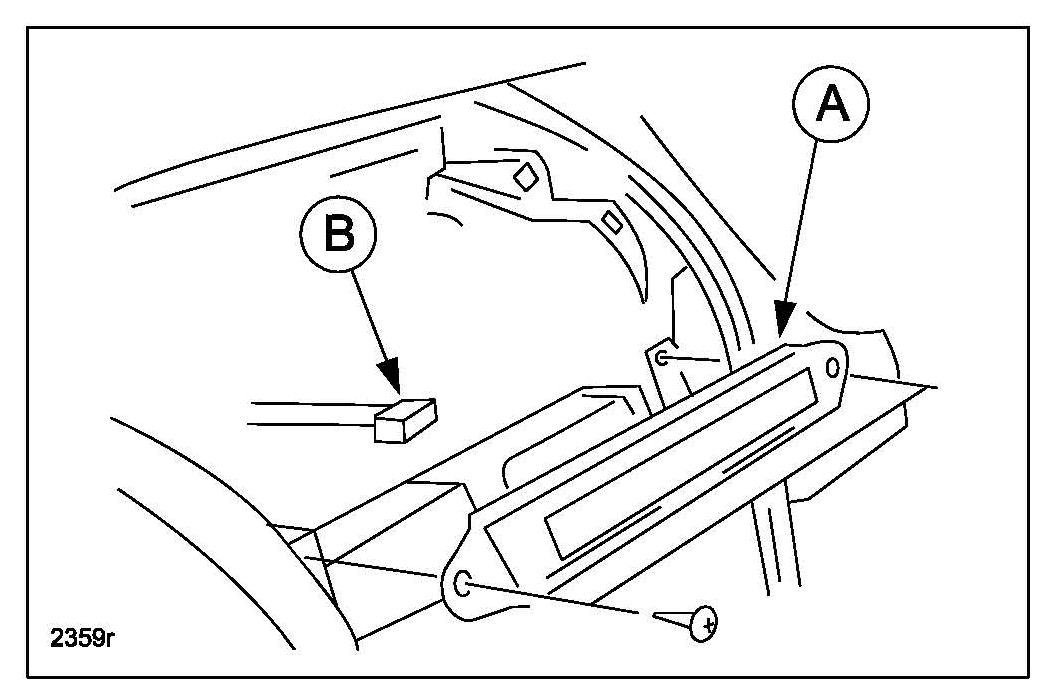 A

B

2359r