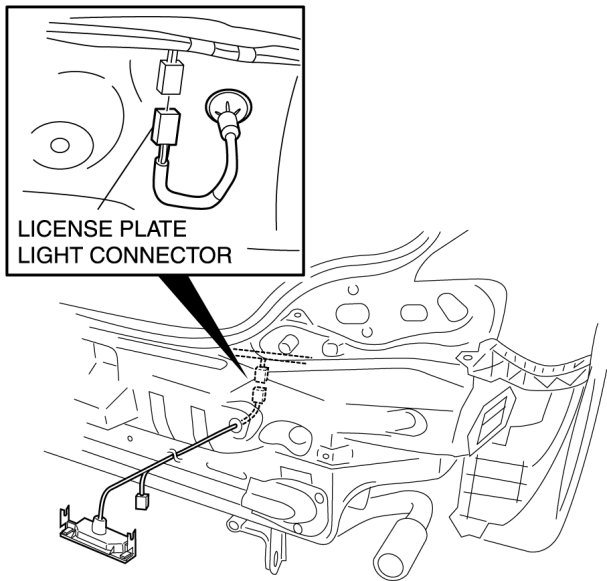 LICENSE PLATE
LIGHT CONNECTOR