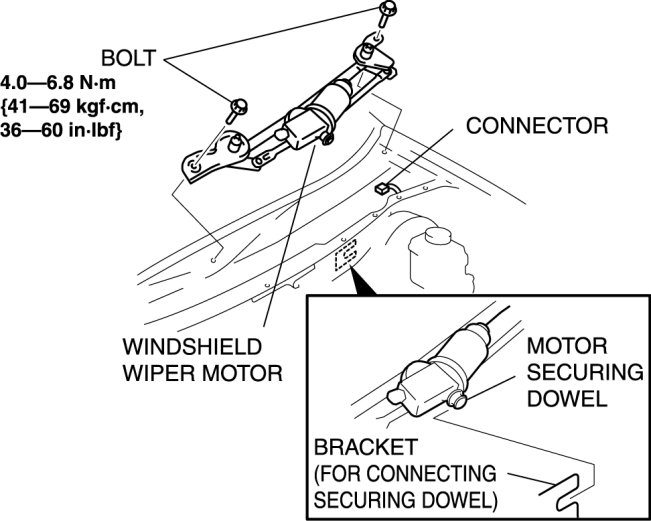 BOLT

4.0—6.8 N·m {41—69 kgf·cm, 36—60 in·lbf}

CONNECTOR

WINDSHIELD WIPER MOTOR

MOTOR SECURING DOWEL

BRACKET (FOR CONNECTING SECURING DOWEL)