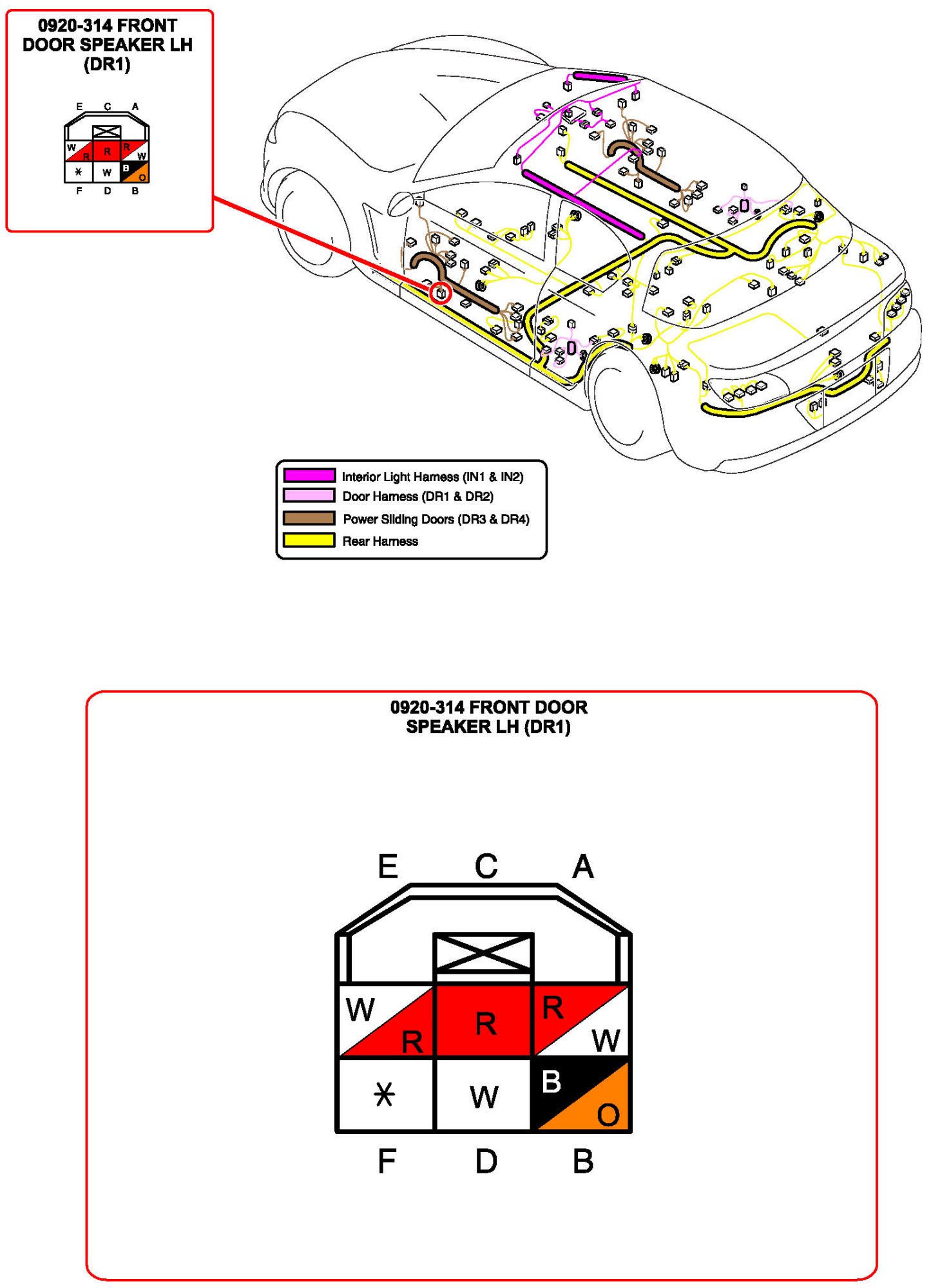 0920-314 FRONT DOOR SPEAKER LH (DR1)

E C A

W R R R W

* W B O

F D B

Interior Light Harness (IN1 & IN2)
Door Harness (DR1 & DR2)
Power Sliding Doors (DR3 & DR4)
Rear Harness

0920-314 FRONT DOOR SPEAKER LH (DR1)

E C A

W R R R W

* W B O

F D B