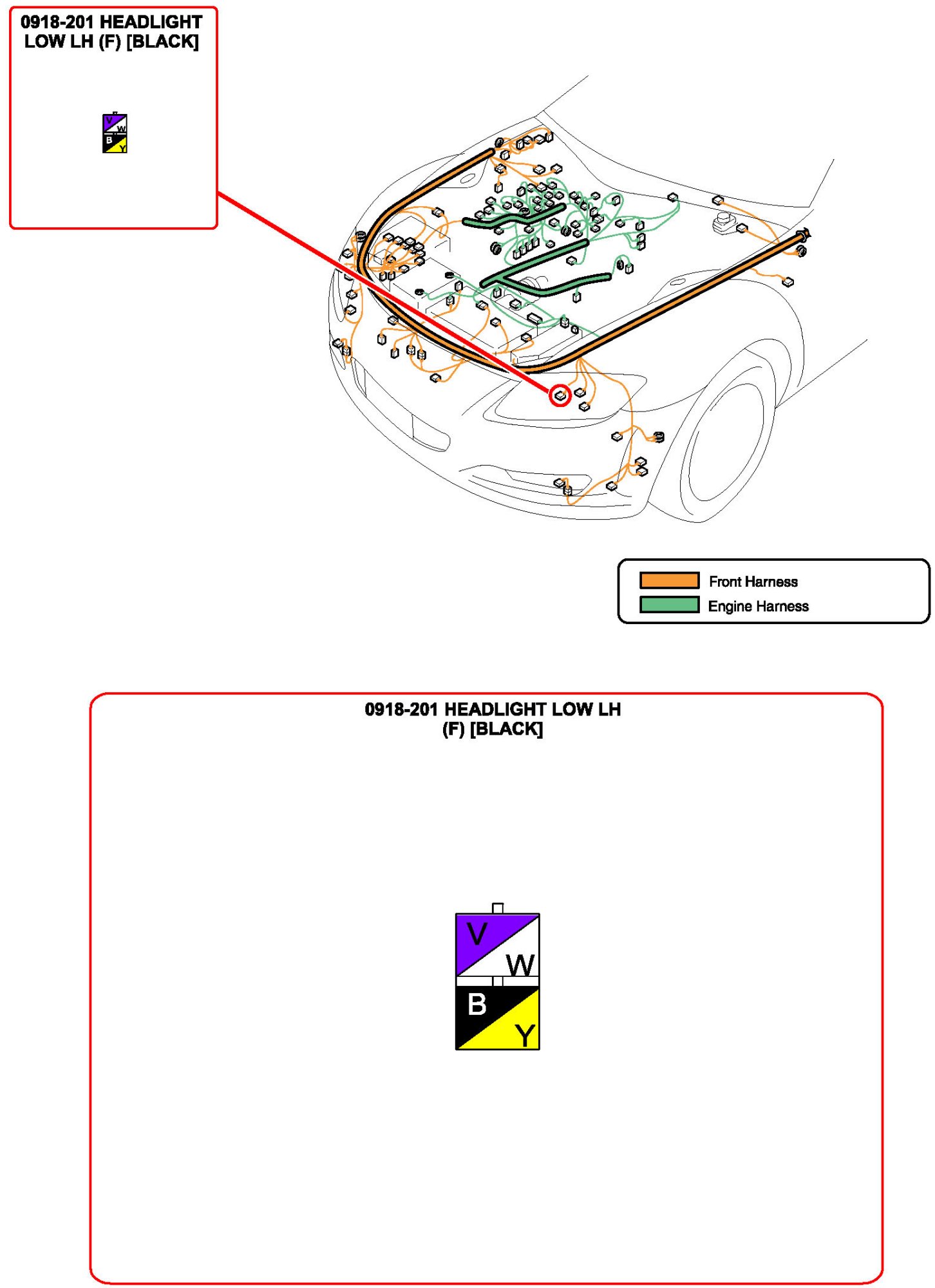 0918-201 HEADLIGHT LOW LH (F) [BLACK]

V
W
B
Y

Front Harness
Engine Harness

0918-201 HEADLIGHT LOW LH (F) [BLACK]

V
W
B
Y