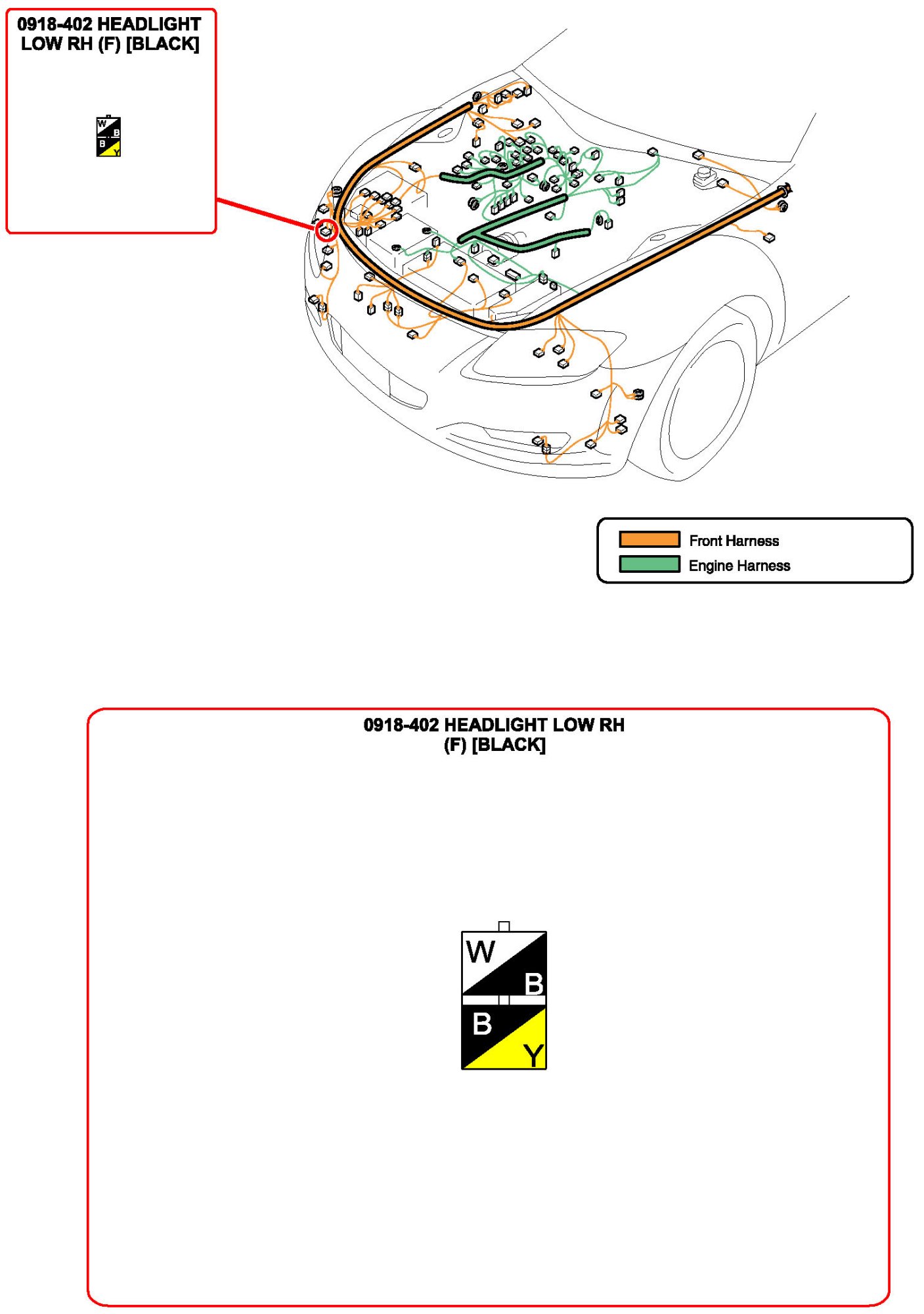 0918-402 HEADLIGHT LOW RH (F) [BLACK]

W
B
B
Y

Front Harness
Engine Harness

0918-402 HEADLIGHT LOW RH (F) [BLACK]

W
B
B
Y