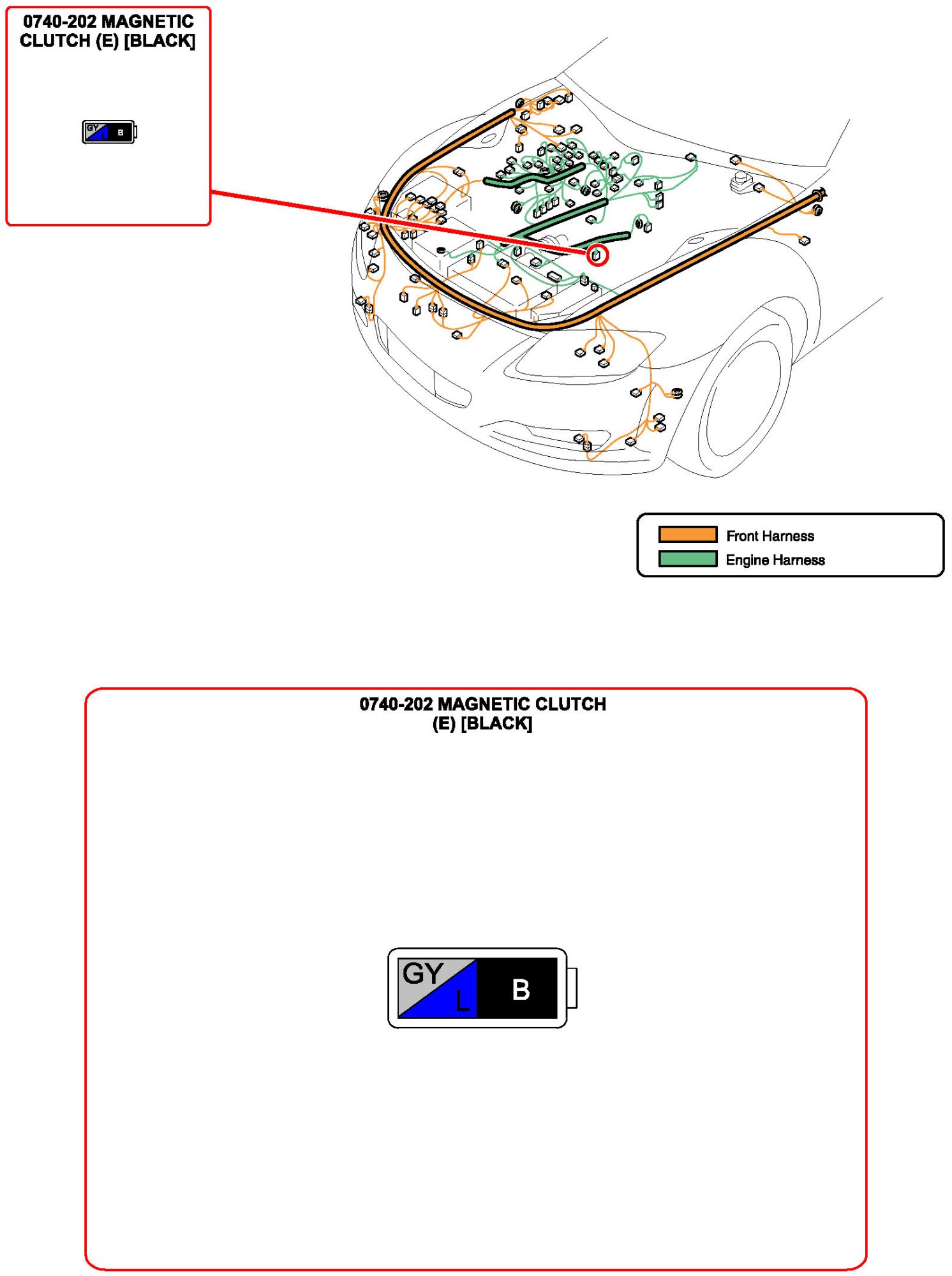 0740-202 MAGNETIC CLUTCH (E) [BLACK]

GY L B

Front Harness
Engine Harness

0740-202 MAGNETIC CLUTCH (E) [BLACK]

GY L B