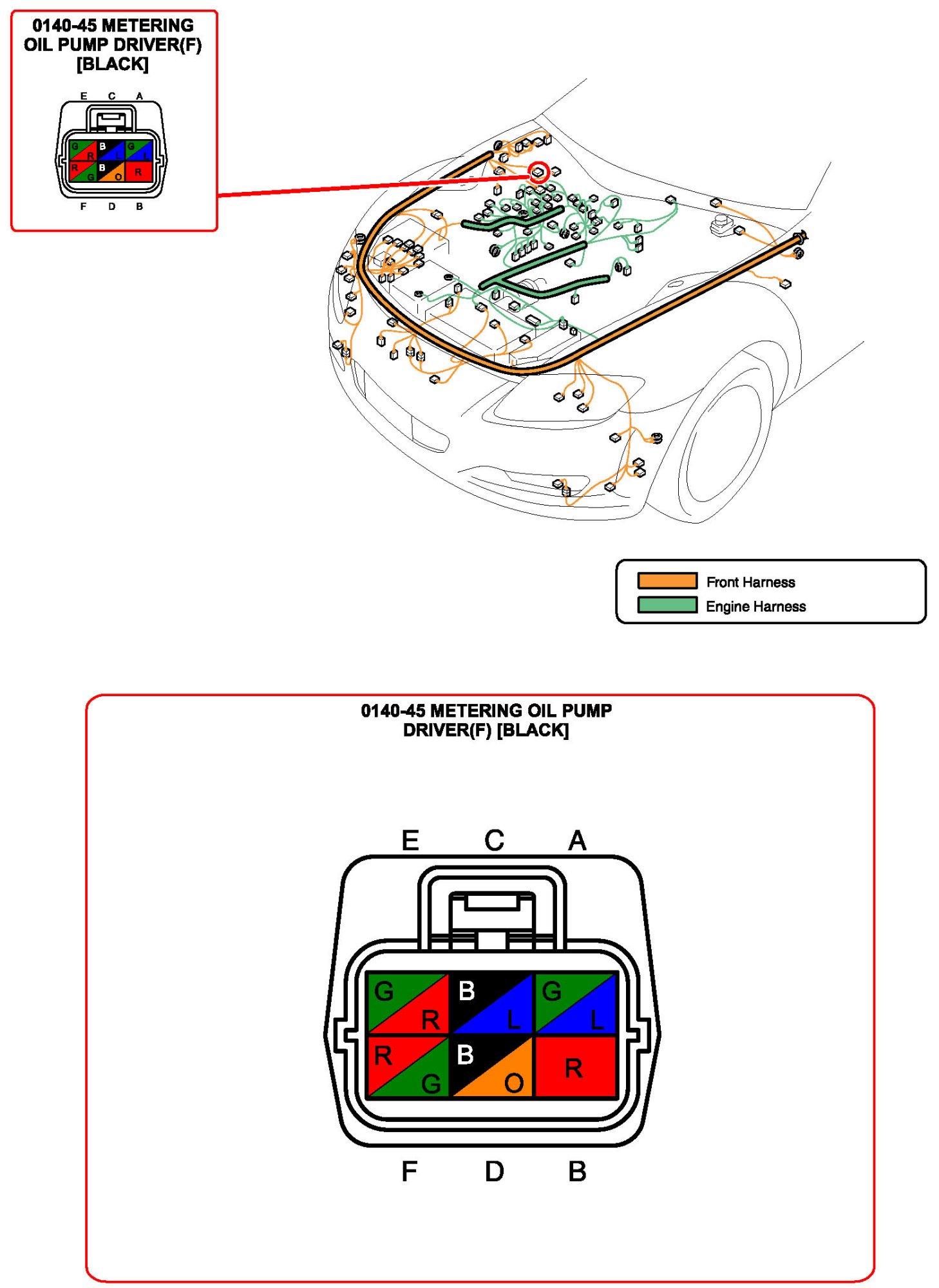 0140-45 METERING OIL PUMP DRIVER(F) [BLACK]

E C A

G R B L G L
R G B O R

F D B

Front Harness
Engine Harness

0140-45 METERING OIL PUMP DRIVER(F) [BLACK]

E C A

G R B L G L
R G B O R

F D B