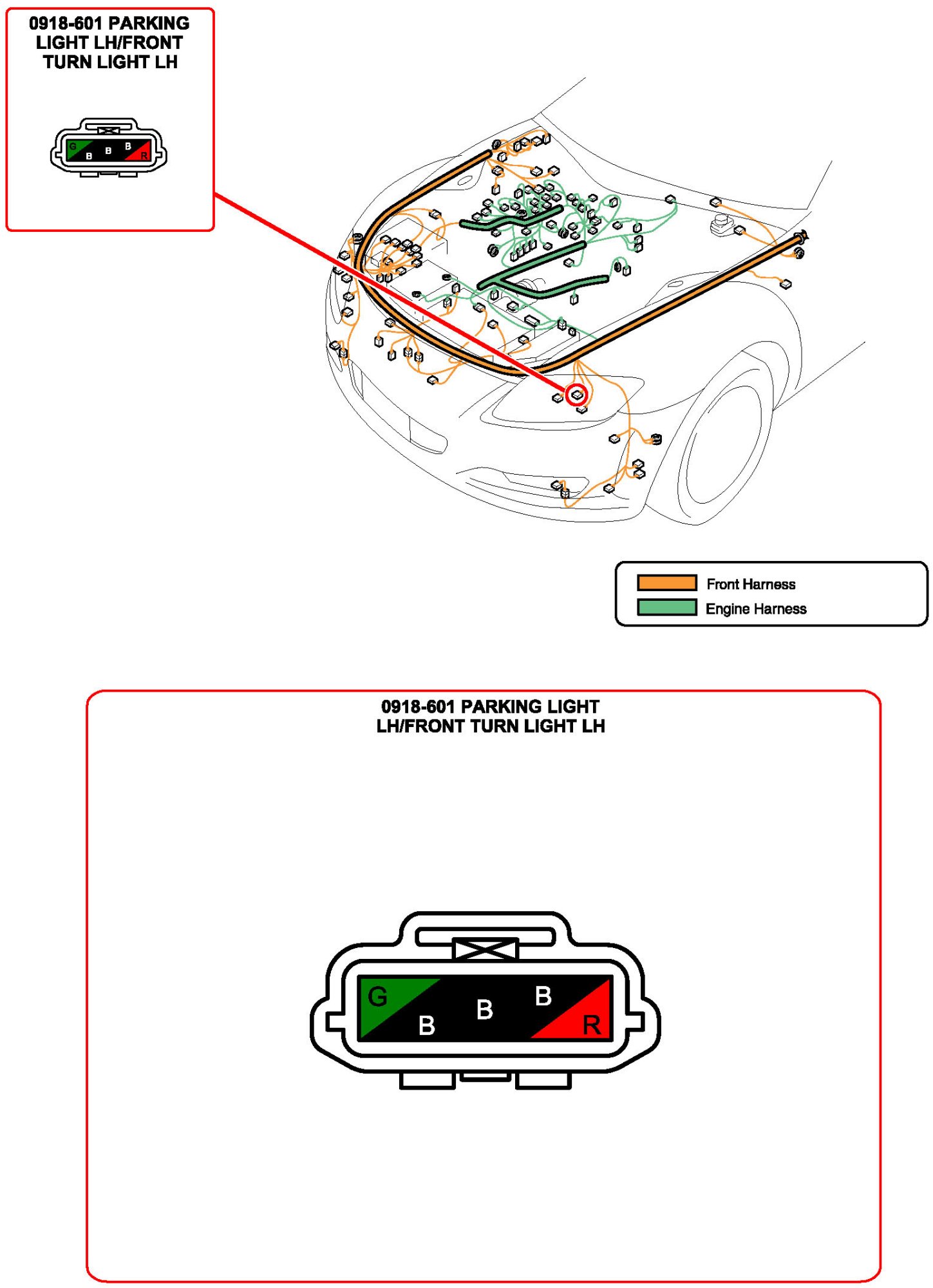 0918-601 PARKING LIGHT LH/FRONT TURN LIGHT LH

G
B
B
B
R

Front Harness
Engine Harness

0918-601 PARKING LIGHT LH/FRONT TURN LIGHT LH

G
B
B
B
R