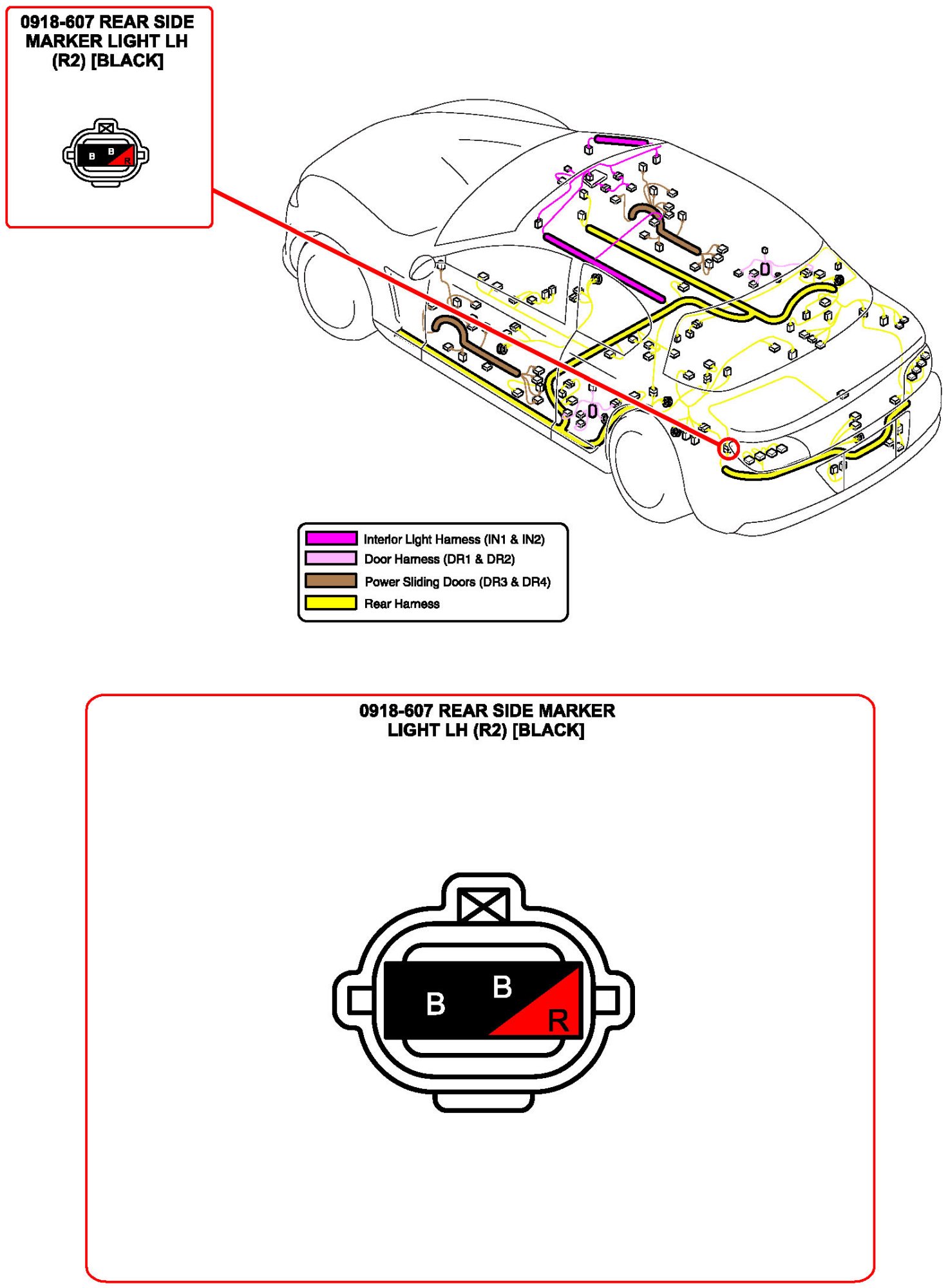 0918-607 REAR SIDE MARKER LIGHT LH (R2) [BLACK]

B B R

Interior Light Harness (IN1 & IN2)
Door Harness (DR1 & DR2)
Power Sliding Doors (DR3 & DR4)
Rear Harness

0918-607 REAR SIDE MARKER LIGHT LH (R2) [BLACK]

B B R