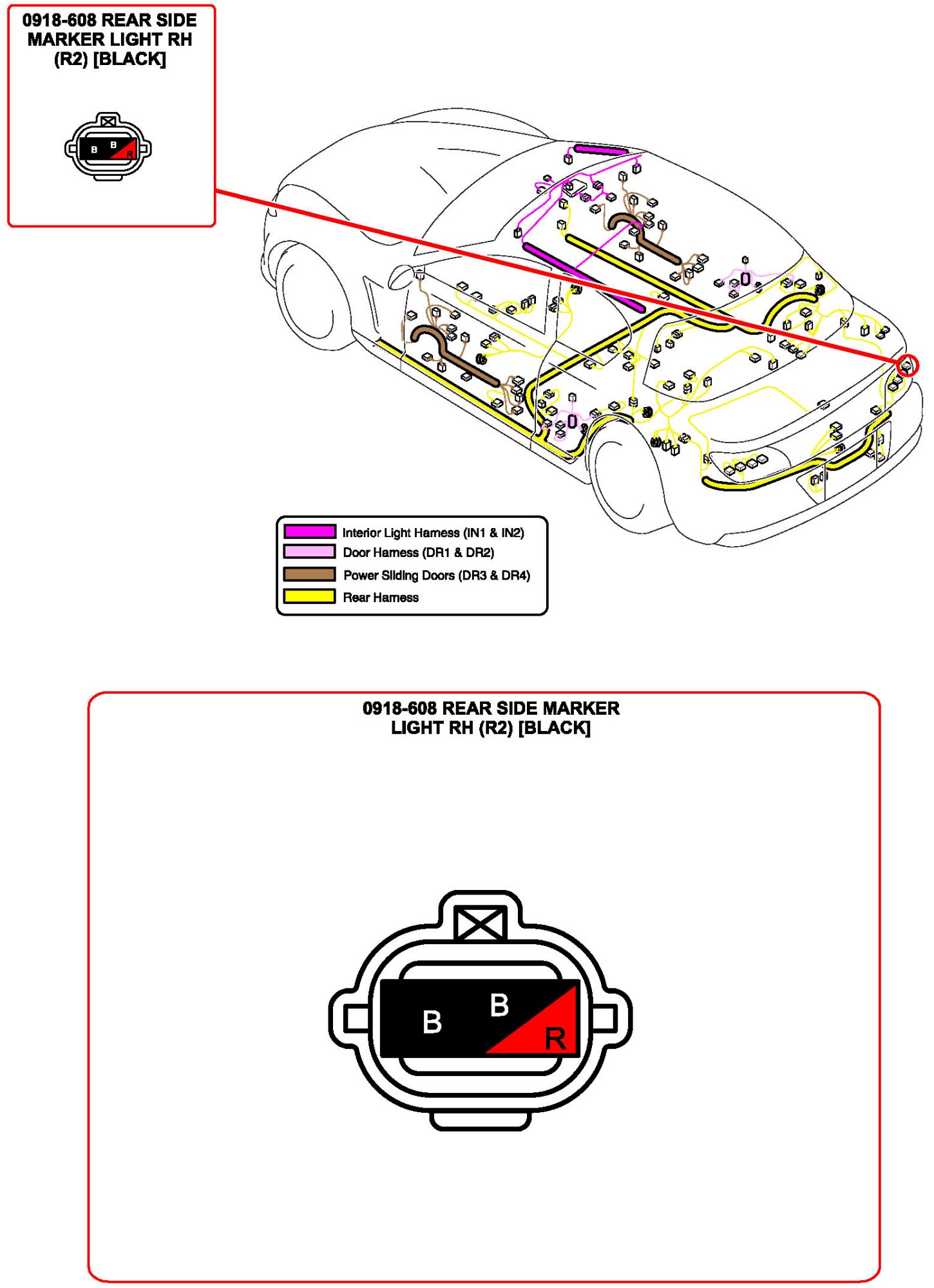 0918-608 REAR SIDE MARKER LIGHT RH (R2) [BLACK]

B B R

Interior Light Harness (IN1 & IN2)
Door Harness (DR1 & DR2)
Power Sliding Doors (DR3 & DR4)
Rear Harness

0918-608 REAR SIDE MARKER LIGHT RH (R2) [BLACK]

B B R