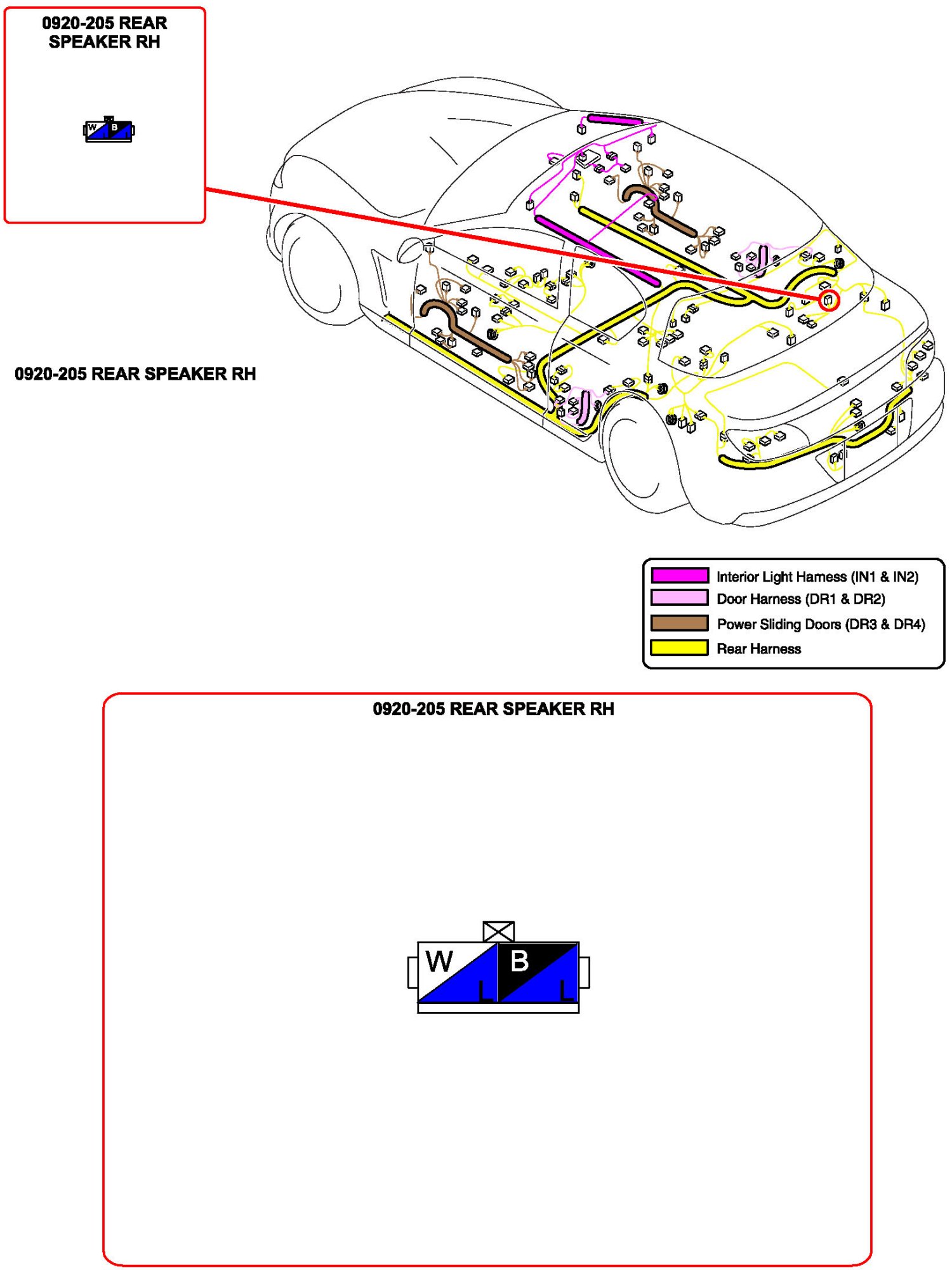 0920-205 REAR SPEAKER RH

W B

0920-205 REAR SPEAKER RH

Interior Light Harness (IN1 & IN2)
Door Harness (DR1 & DR2)
Power Sliding Doors (DR3 & DR4)
Rear Harness

0920-205 REAR SPEAKER RH

W L B L